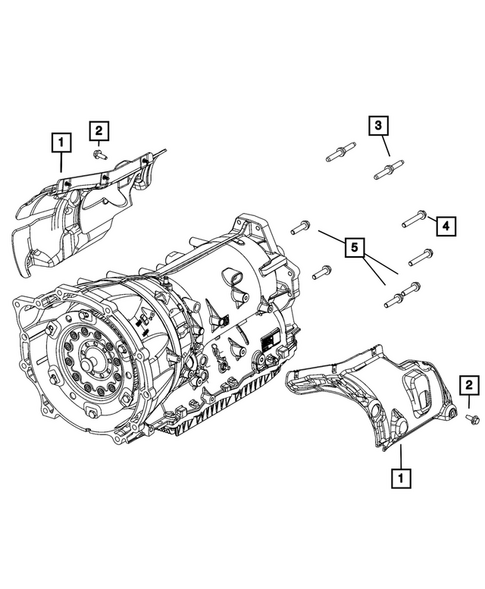 1
2
3
4
5
2
1