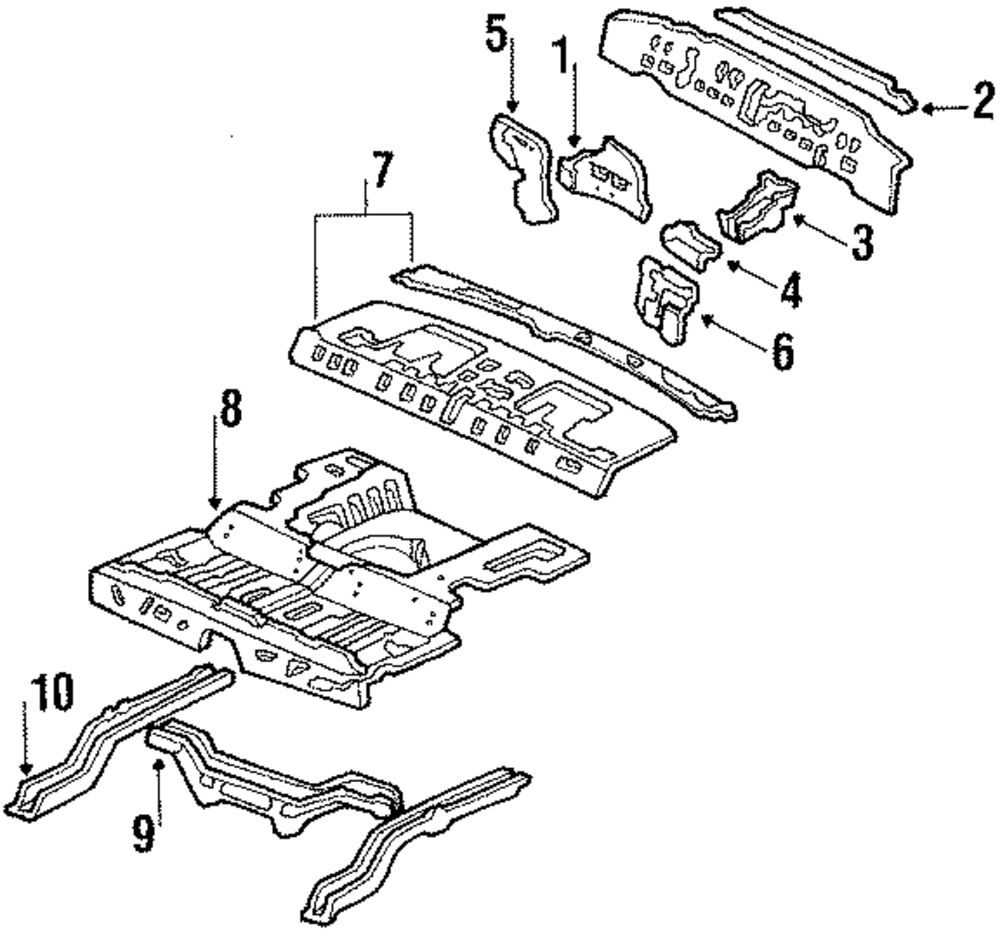 5
1
2
7
3
4
6
8
10
9