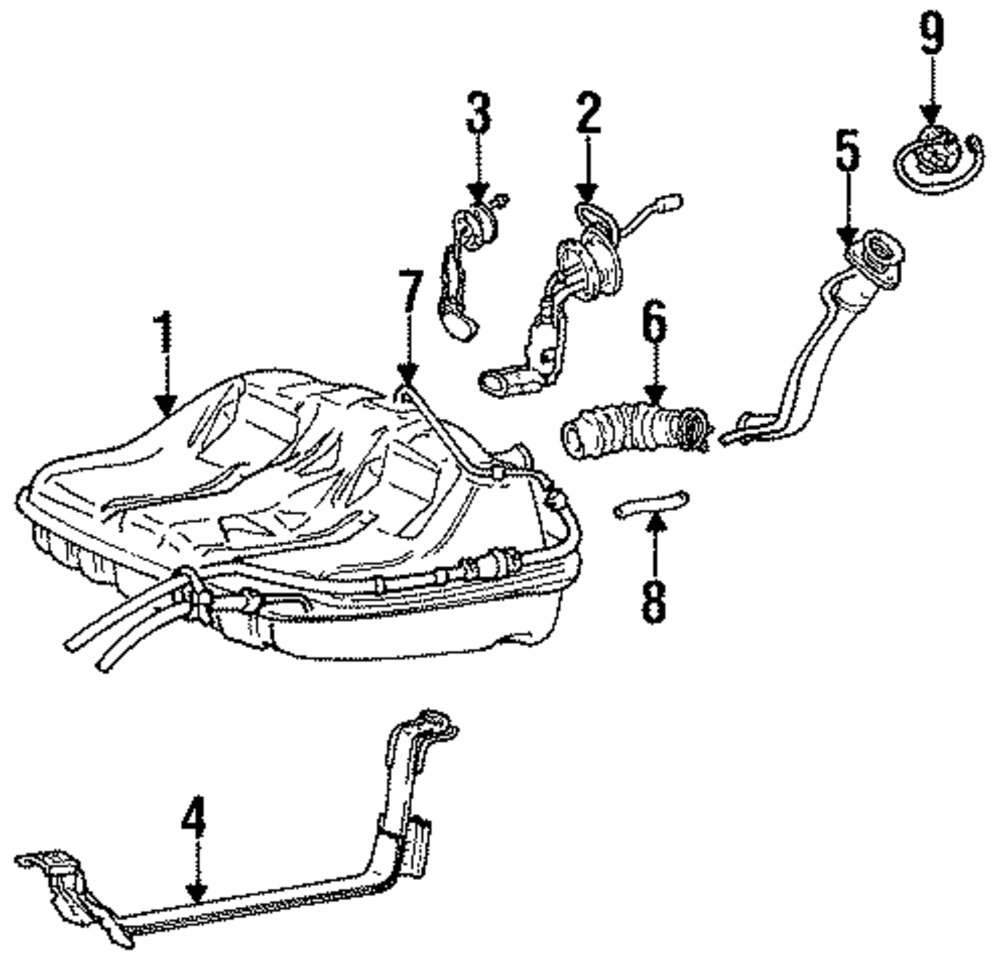 9
3
2
5
7
6
1
8
4