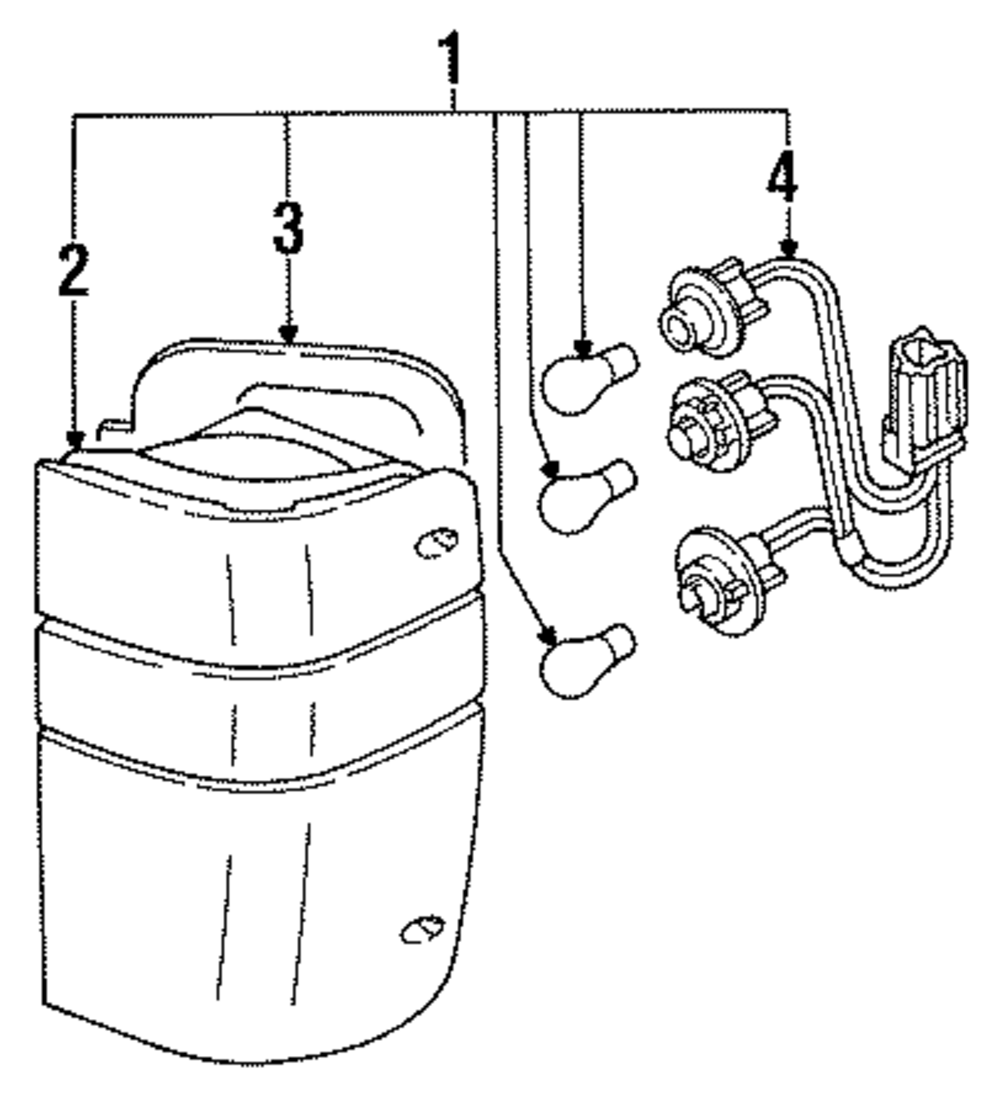 1
2
3
4