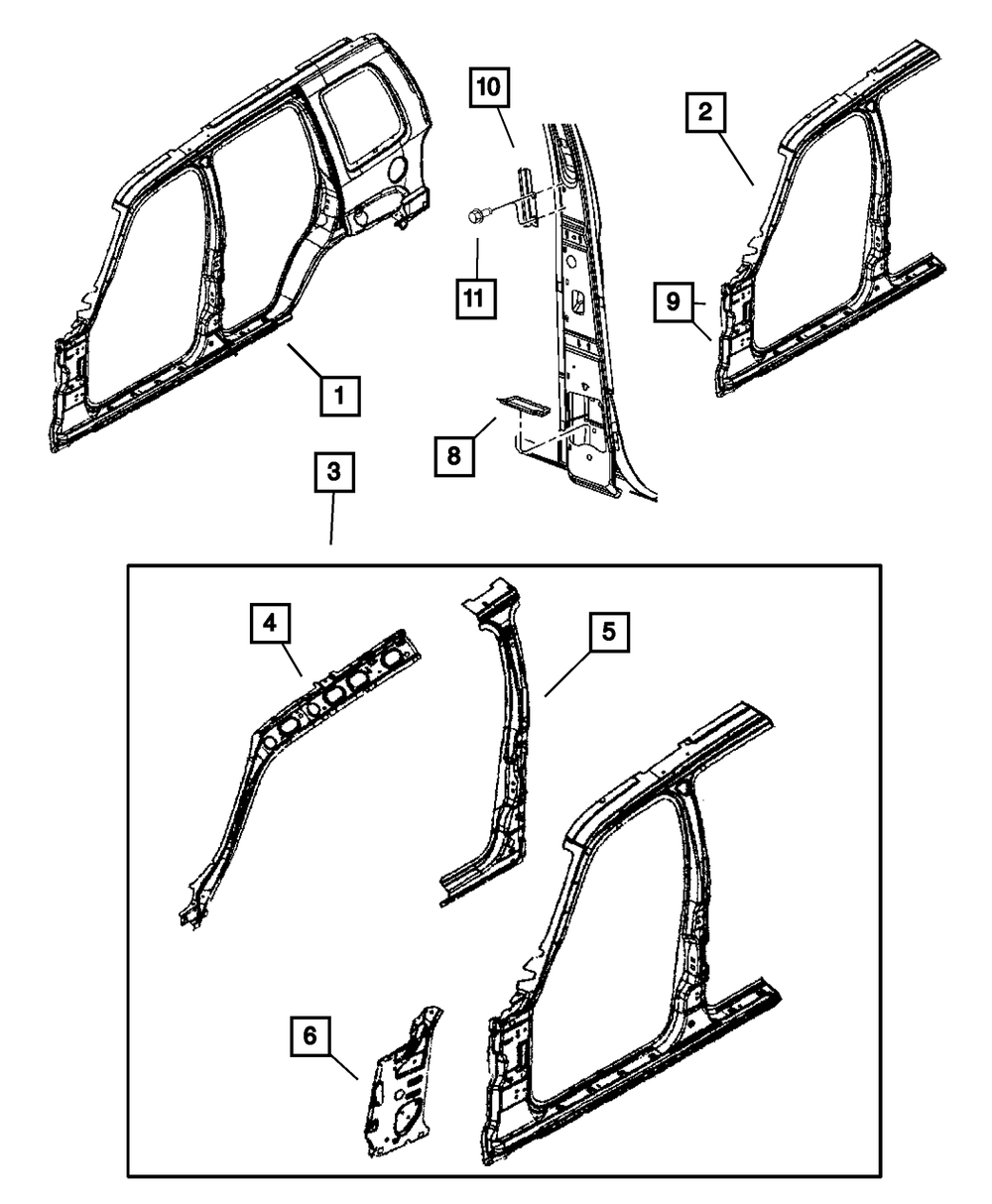 10
2
11
9
1
8
3
4
5
6