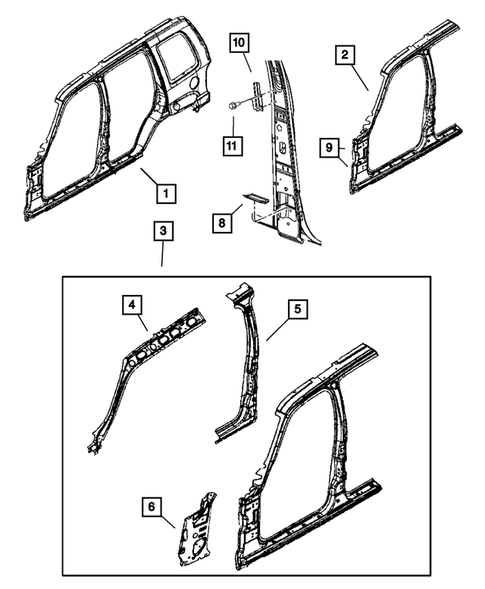 10
2
11
9
1
8
3
4
5
6