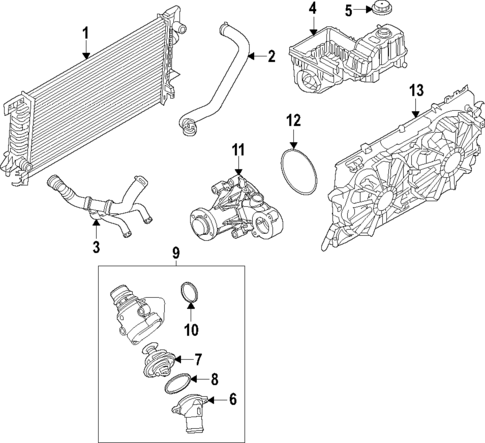 1
2
4
5
13
12
11
3
9
10
7
8
6