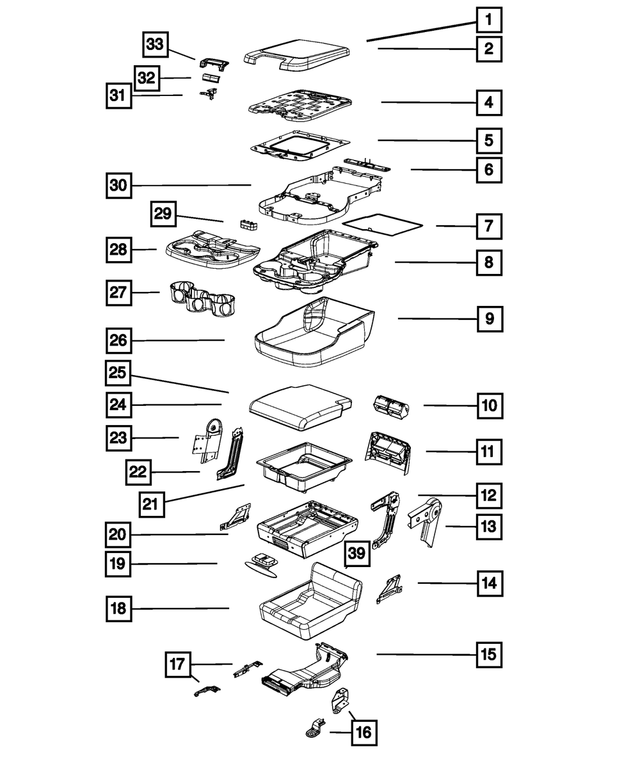 1
2
33
32
31
4
5
6
30
29
7
28
8
27
9
26
25
24
10
23
11
22
21
12
13
20
39
19
14
18
15
17
16