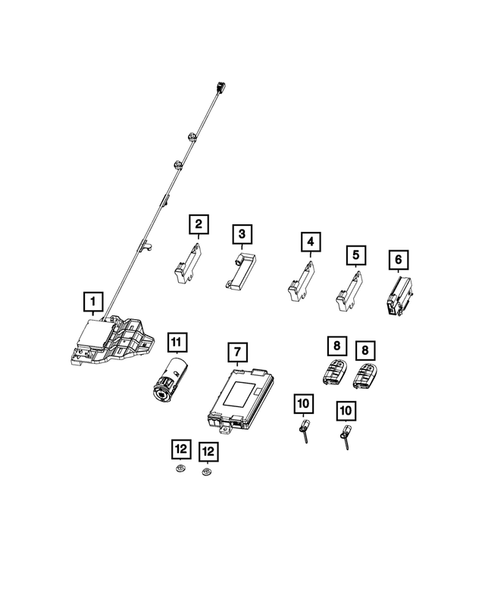 2
3
4
5
6
1
11
7
8
8
10
10
12
12