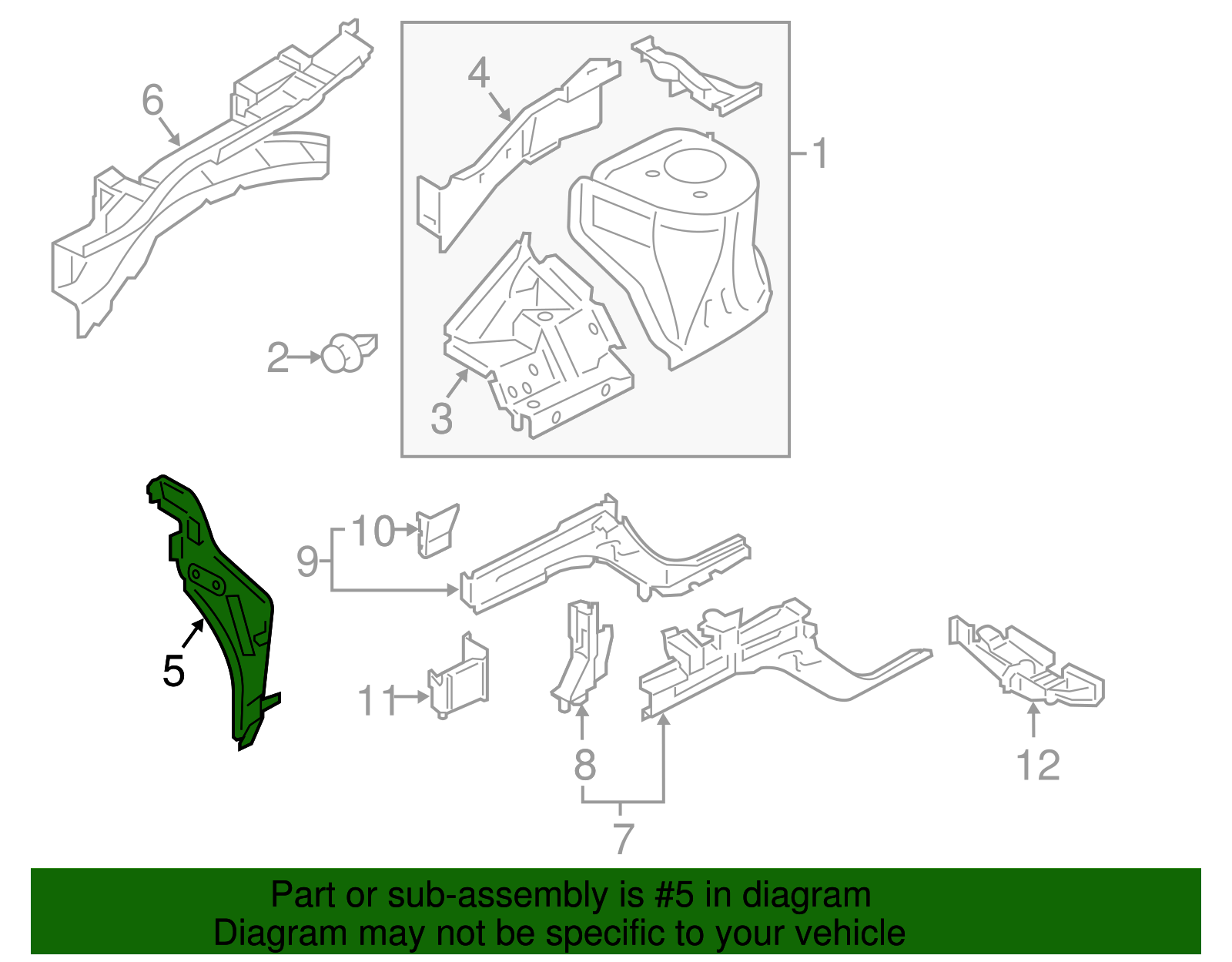 6
4
1
2
3
5
10
9
11
8
7
12

Part or sub-assembly is #5 in diagram
Diagram may not be specific to your vehicle