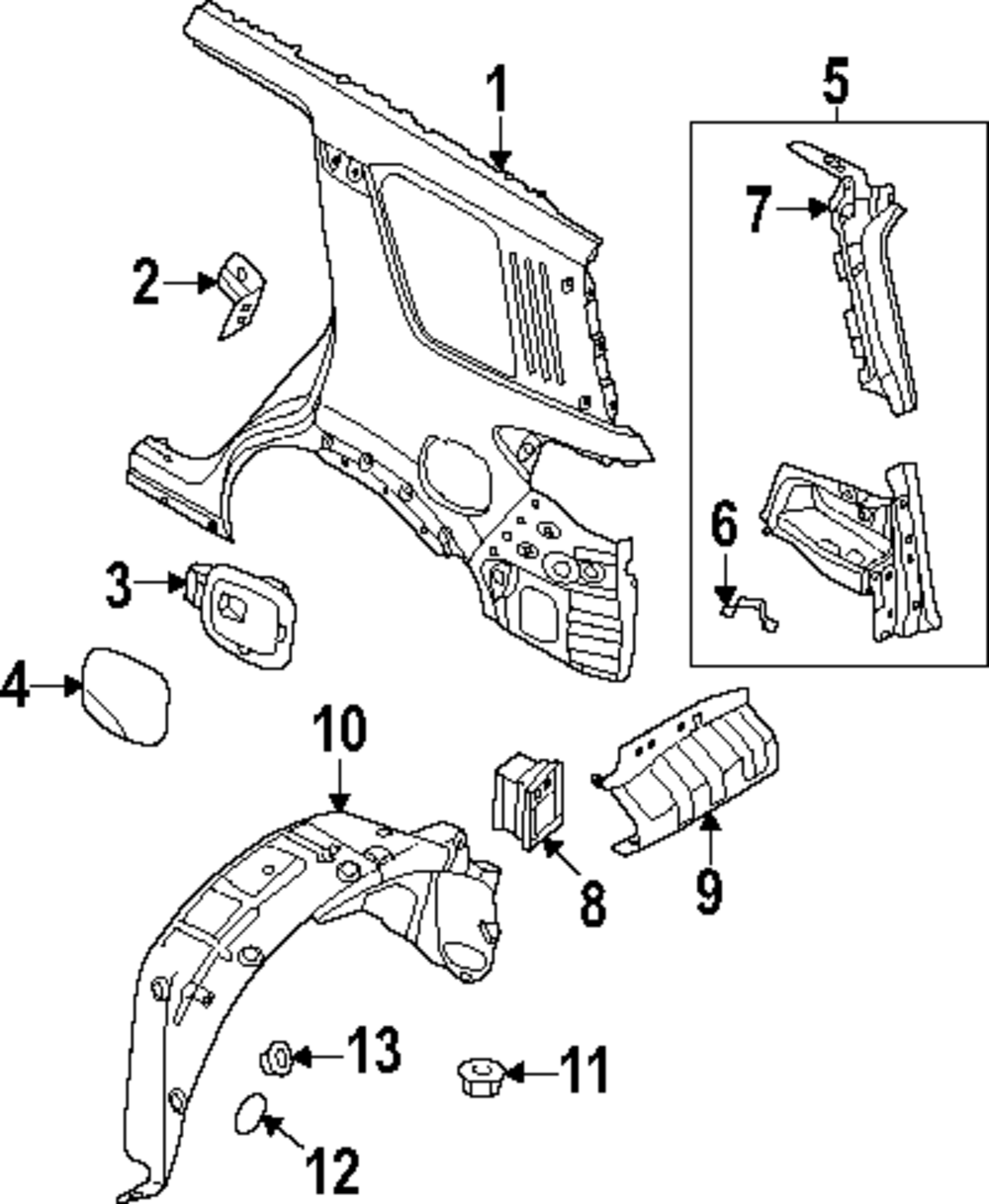 1
5
7
2
6
3
4
10
8
9
13
11
12