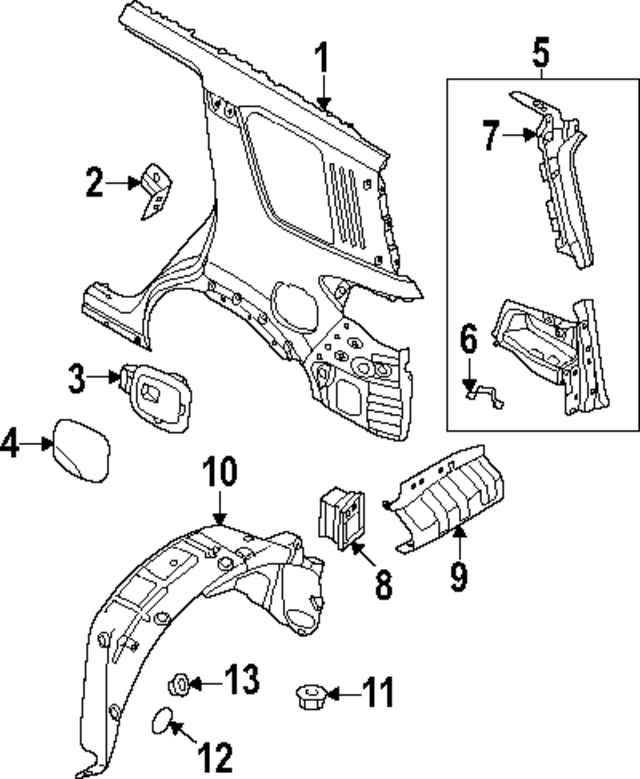 1
5
7
2
6
3
4
10
8
9
13
11
12