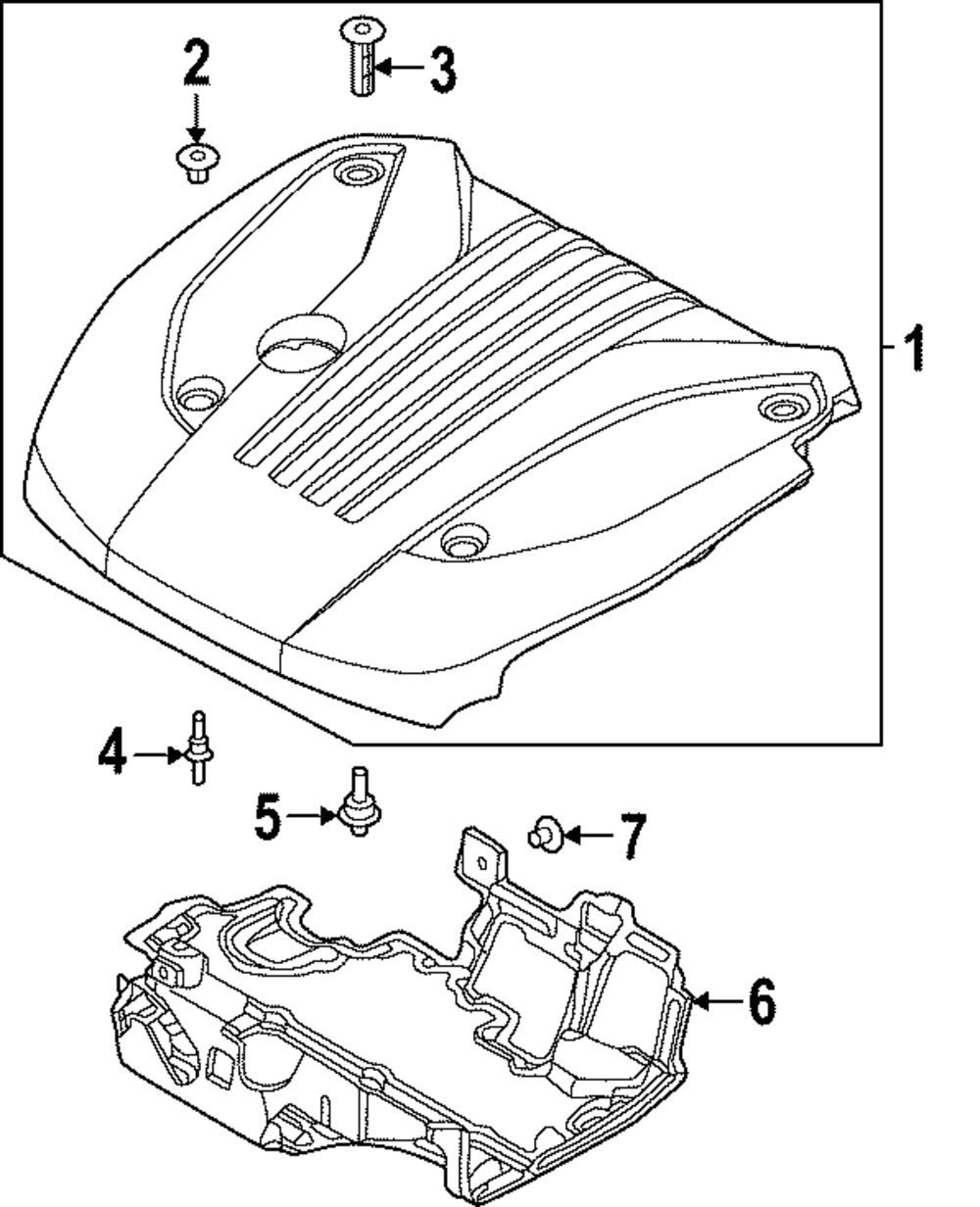 2
3
1
4
5
7
6