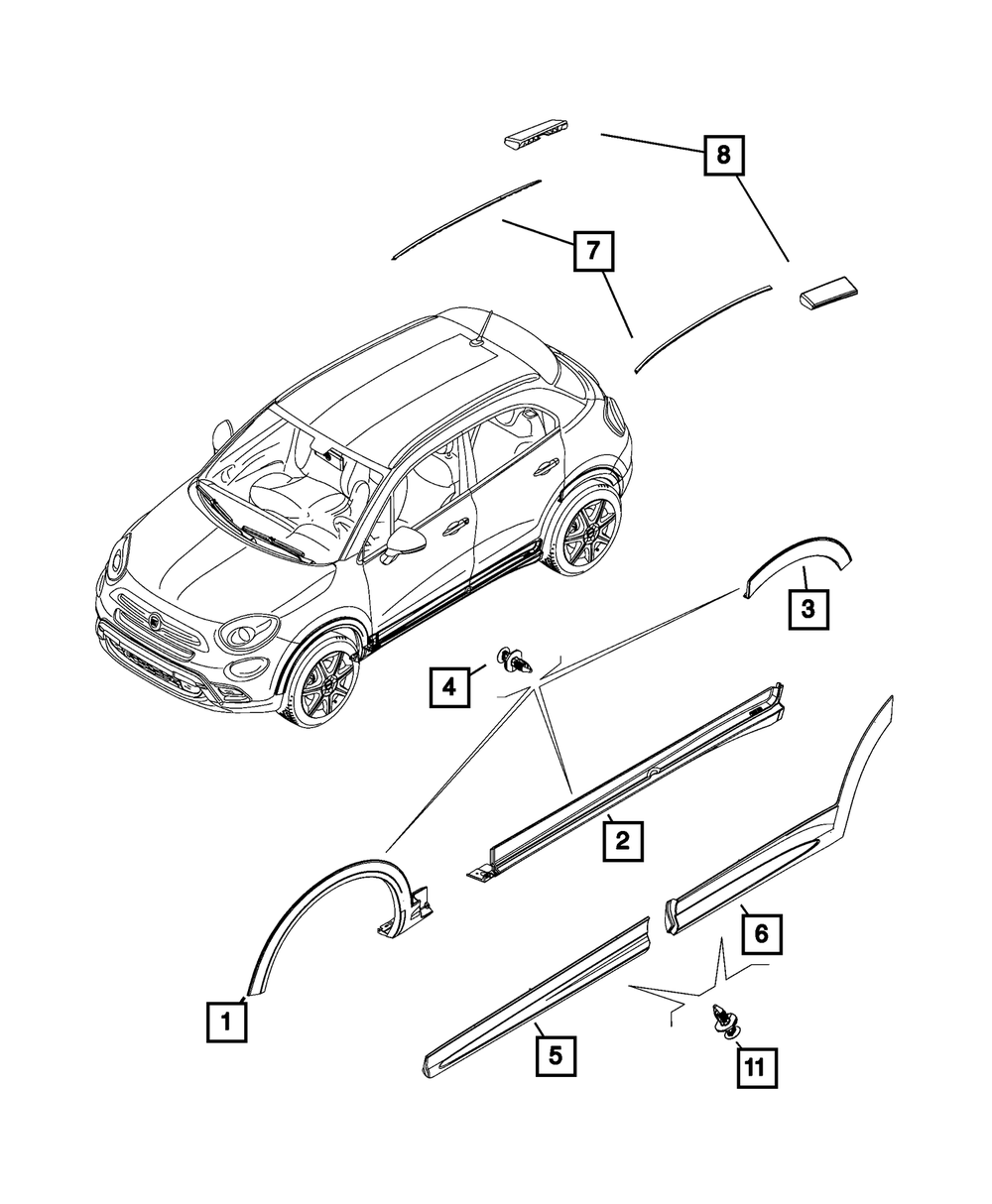 8
7
3
4
2
6
1
5
11