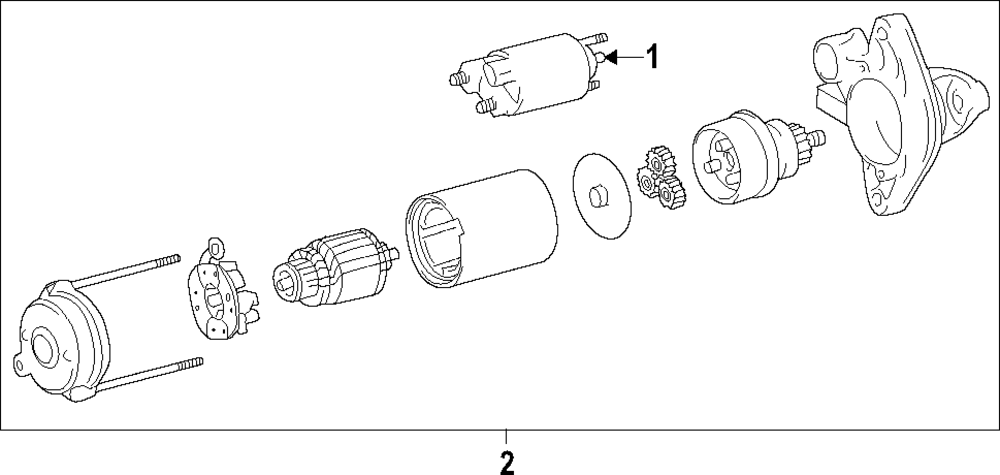 1
2