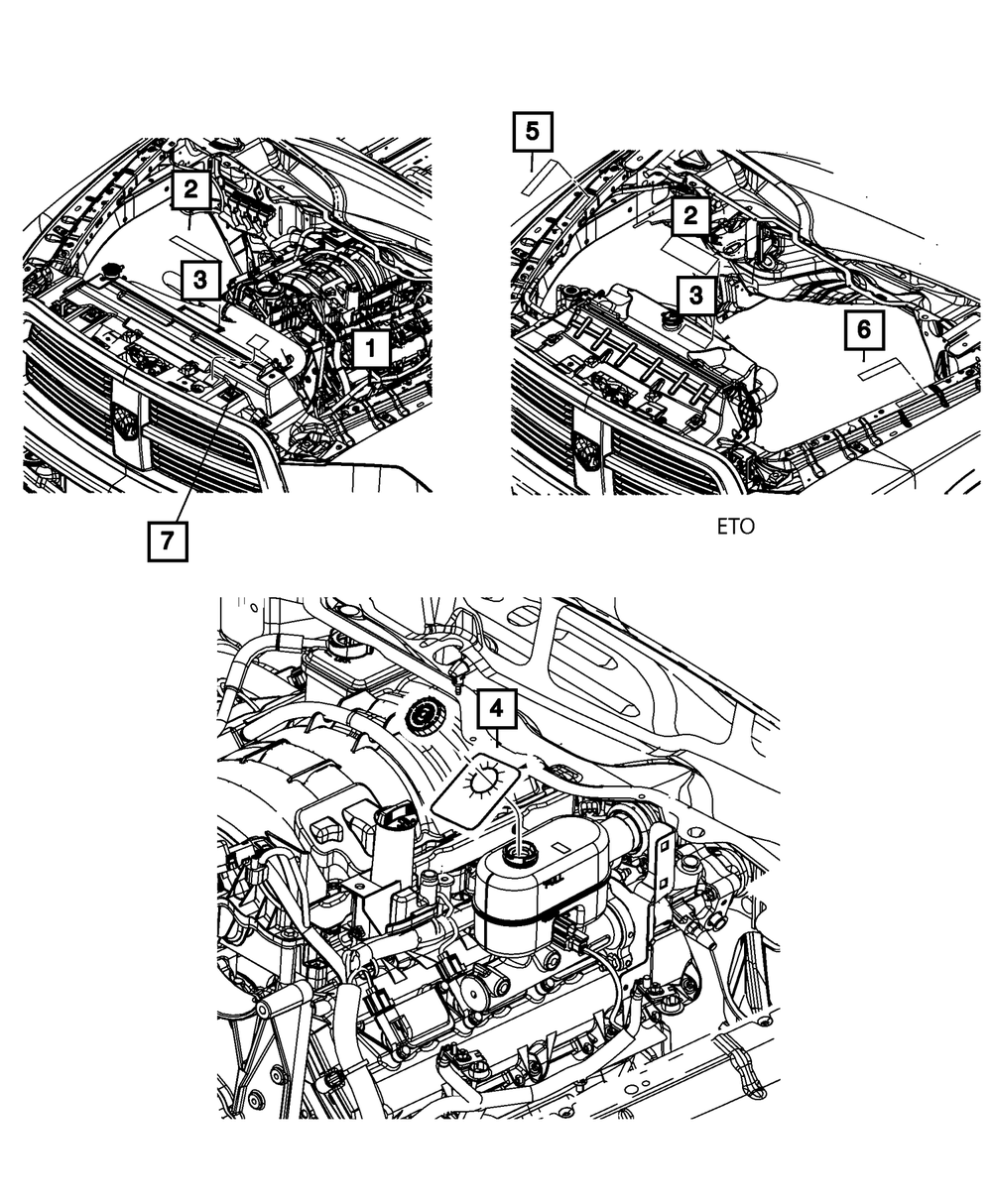 2
3
1
7
5
2
3
6
ETO
4