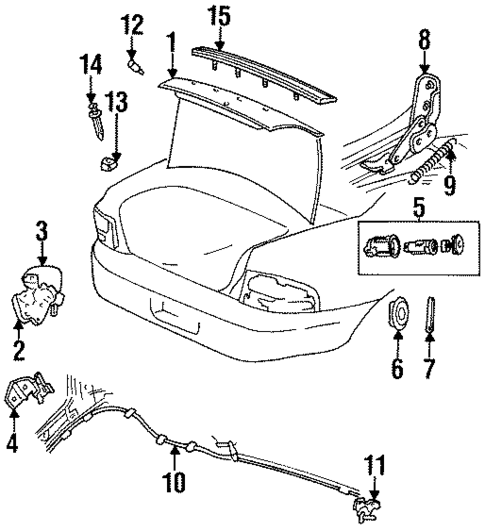 12
15
1
8
14
13
9
5
3
2
6
7
4
10
11