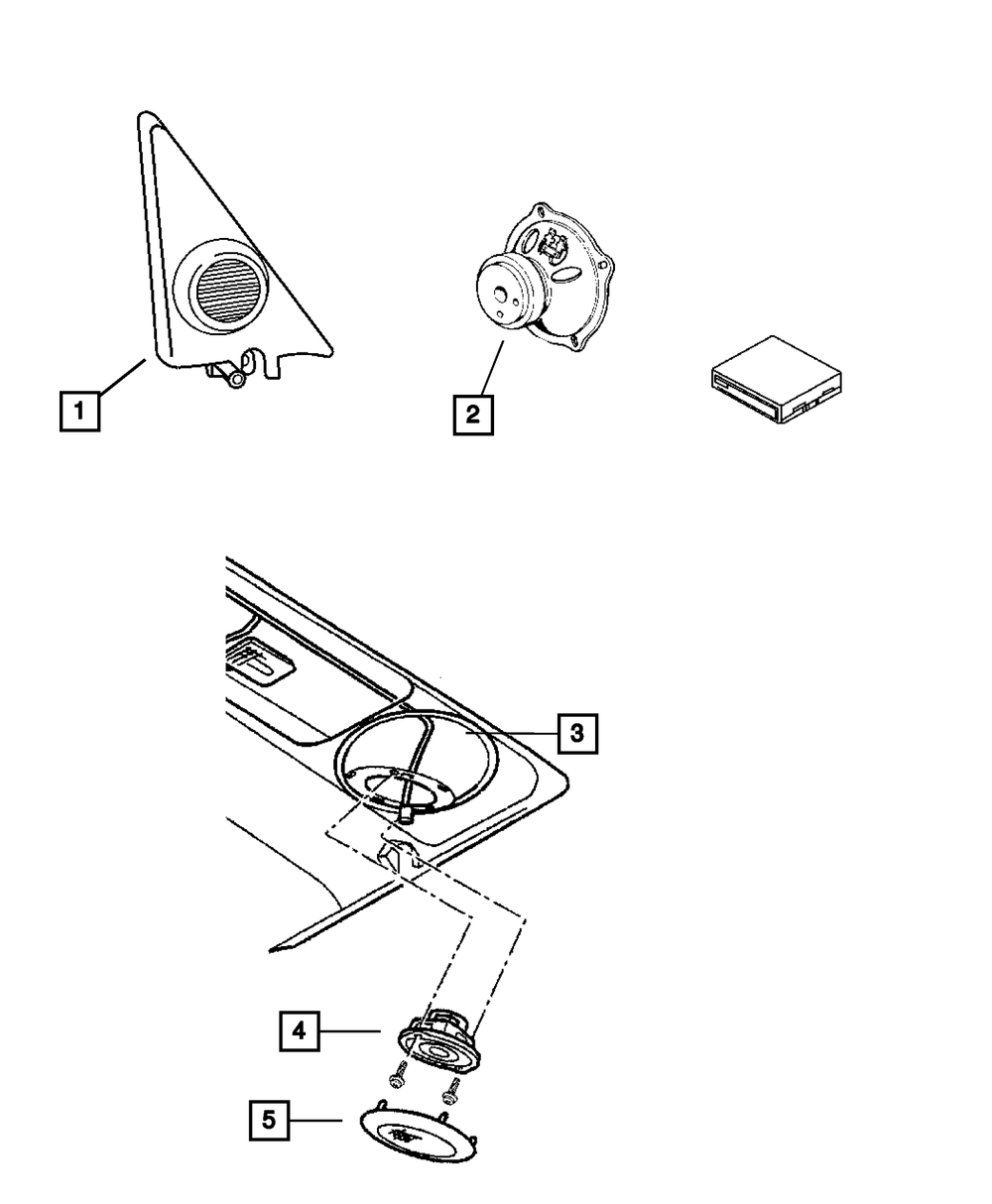 1
2
3
4
5