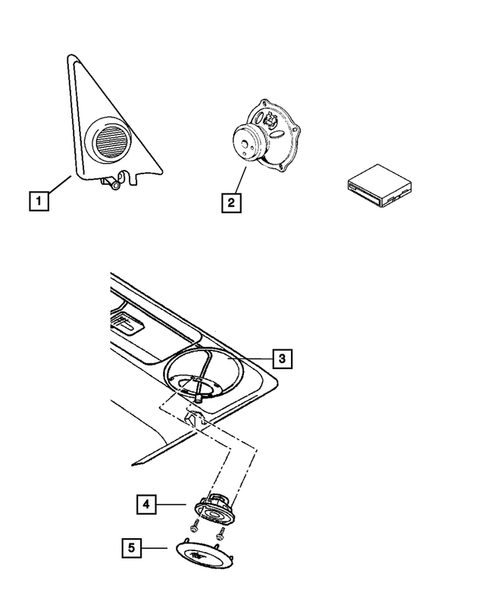 1

2

3

4

5