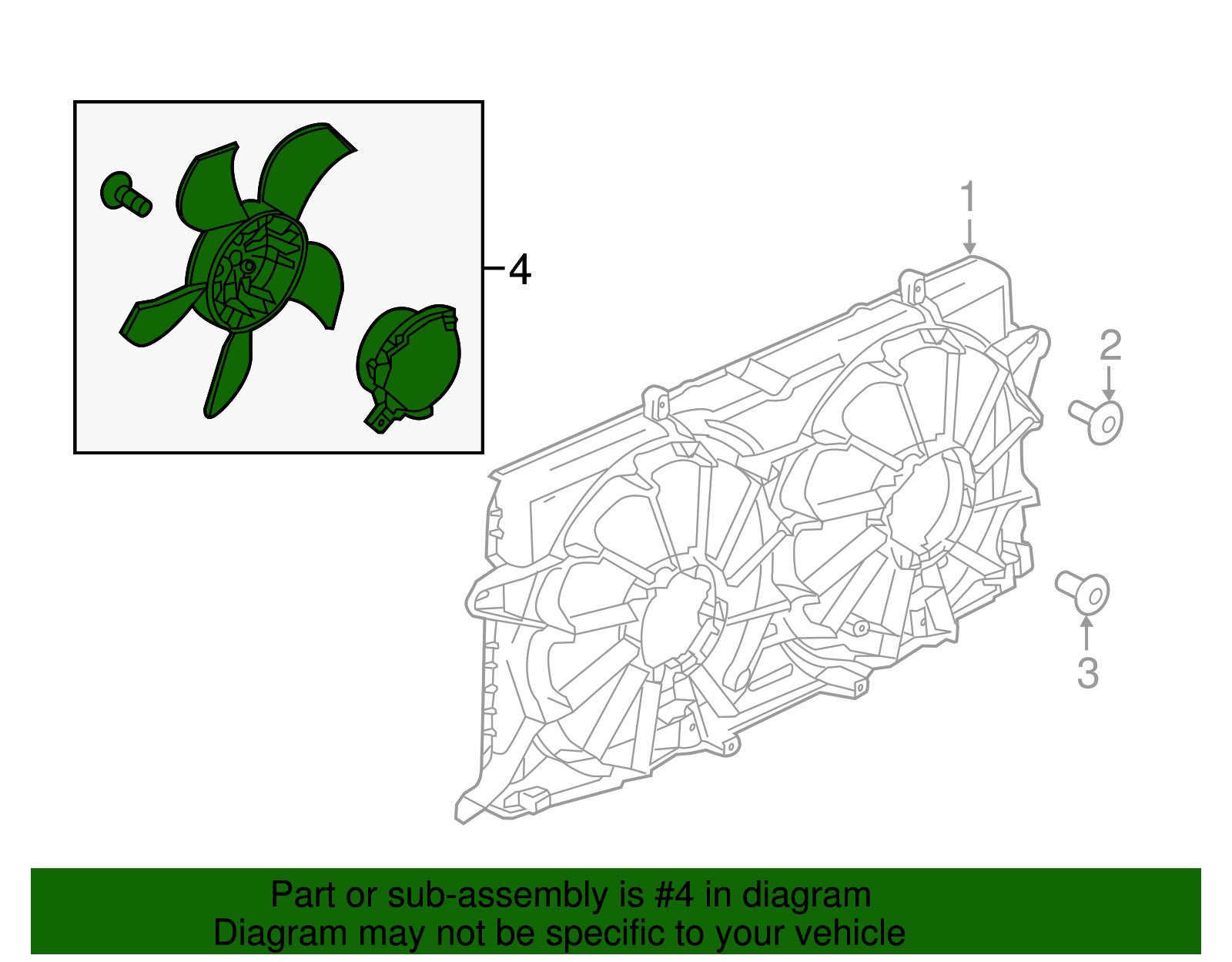 4

1

2

3

Part or sub-assembly is #4 in diagram
Diagram may not be specific to your vehicle