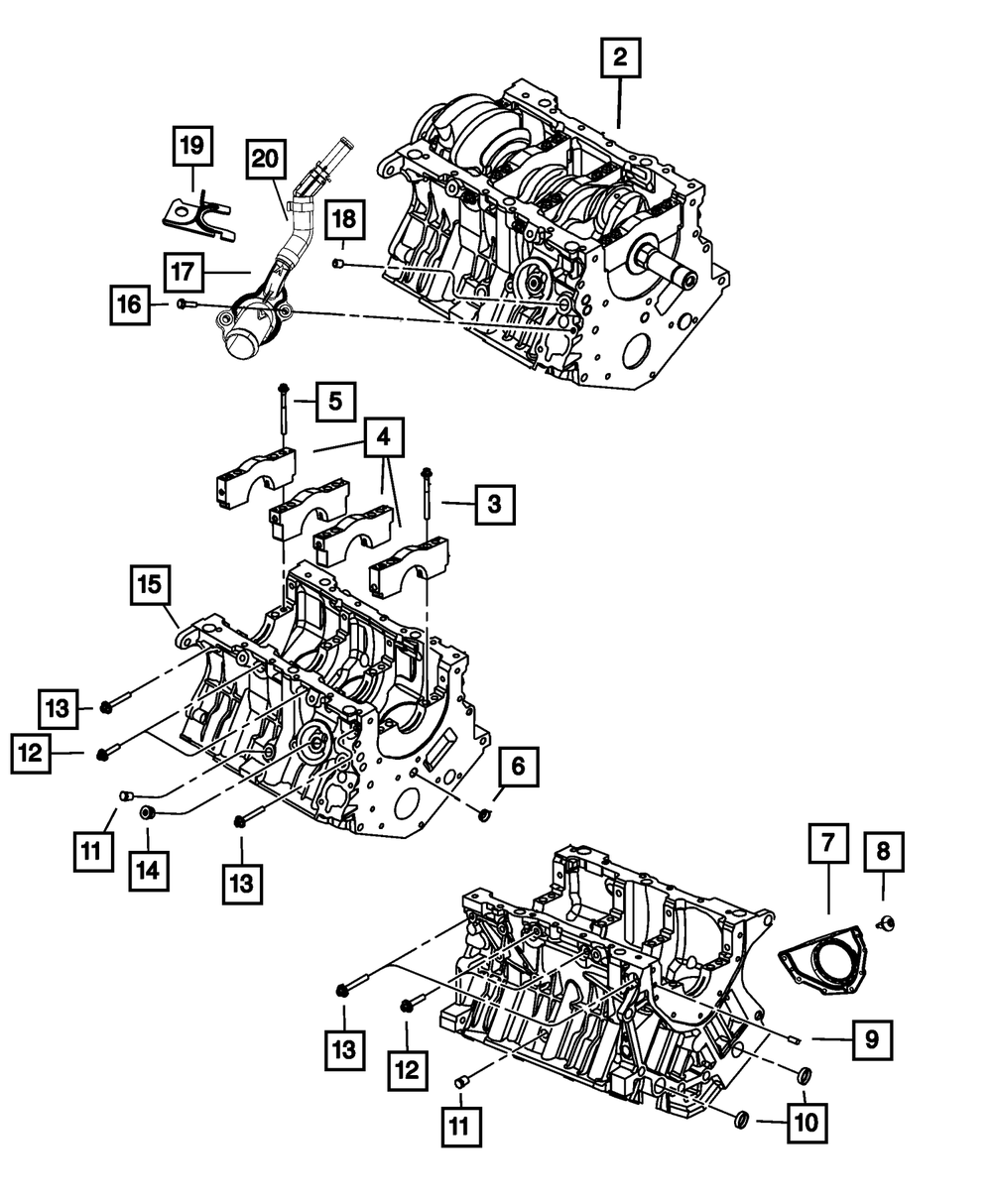 2
19
20
18
17
16
5
4
3
15
13
12
6
11
14
13
7
8
9
13
12
10
11