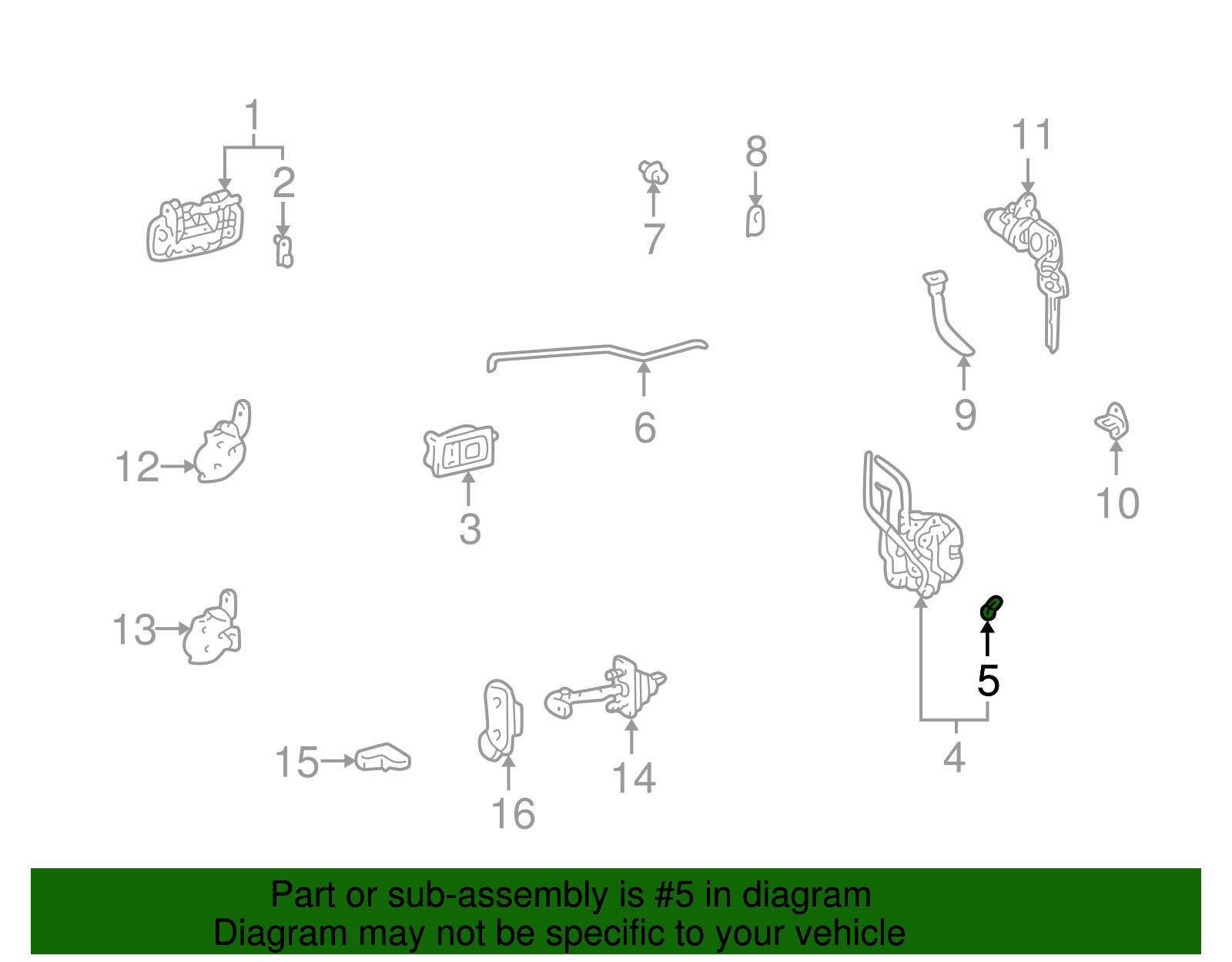 1
2
7
8
11
6
9
12
3
10
13
5
4
15
16
14

Part or sub-assembly is #5 in diagram
Diagram may not be specific to your vehicle