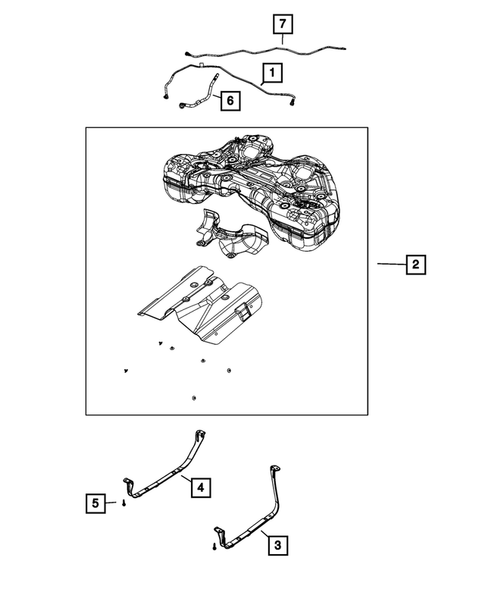 7
1
6
2
4
5
3