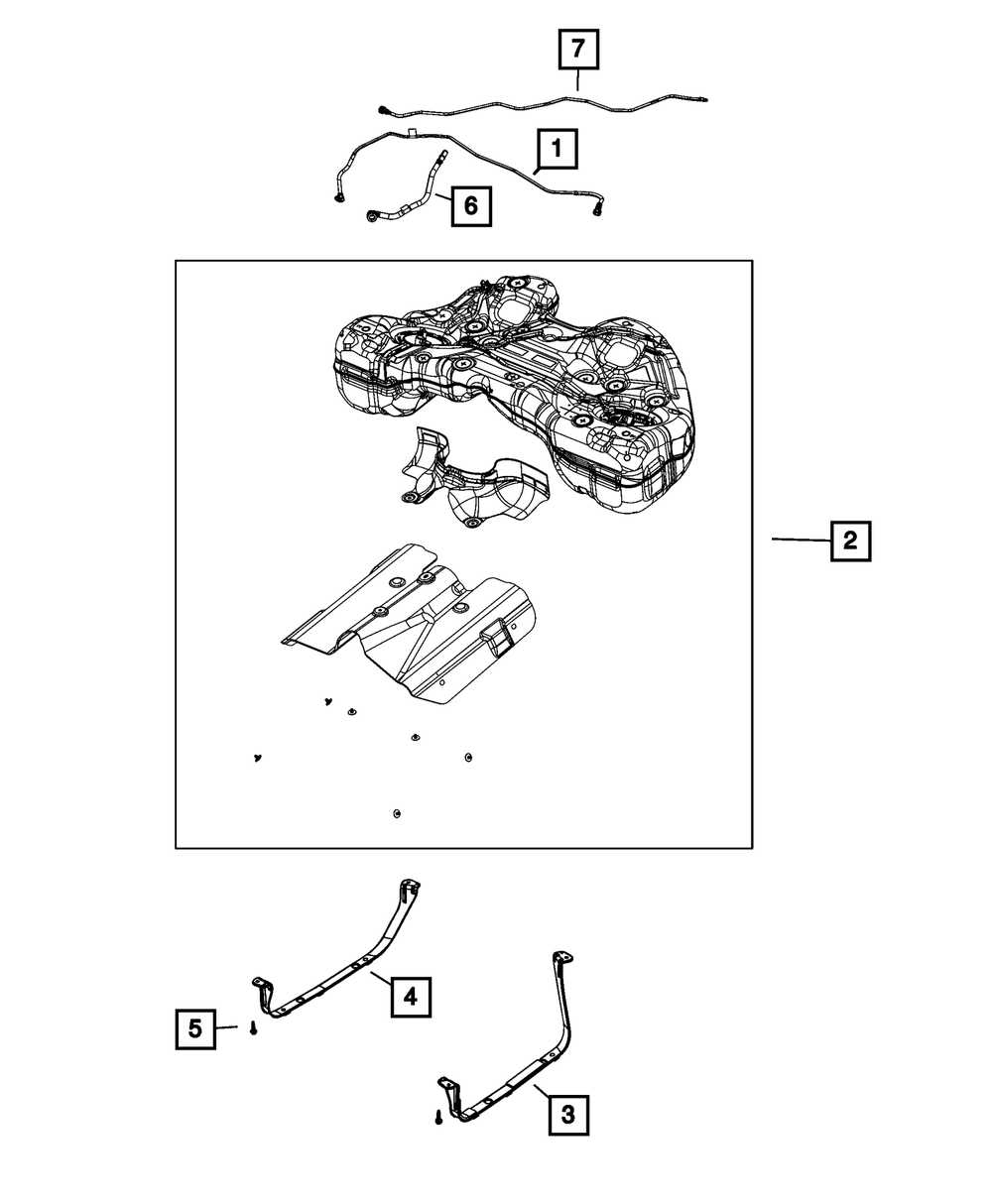 7
1
6
2
4
5
3