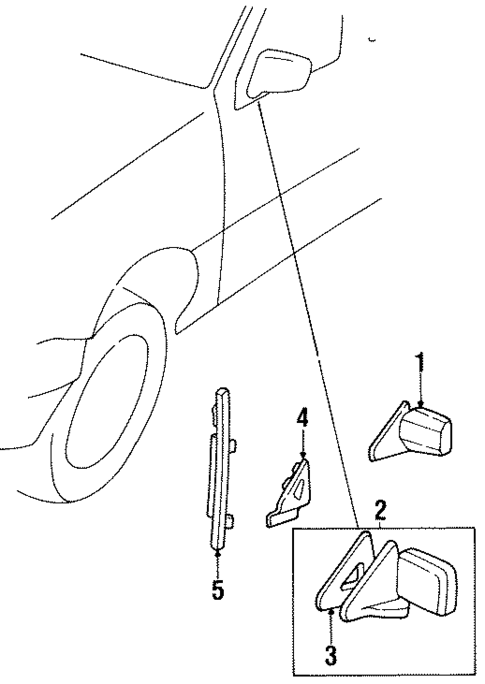 1
4
2
5
3