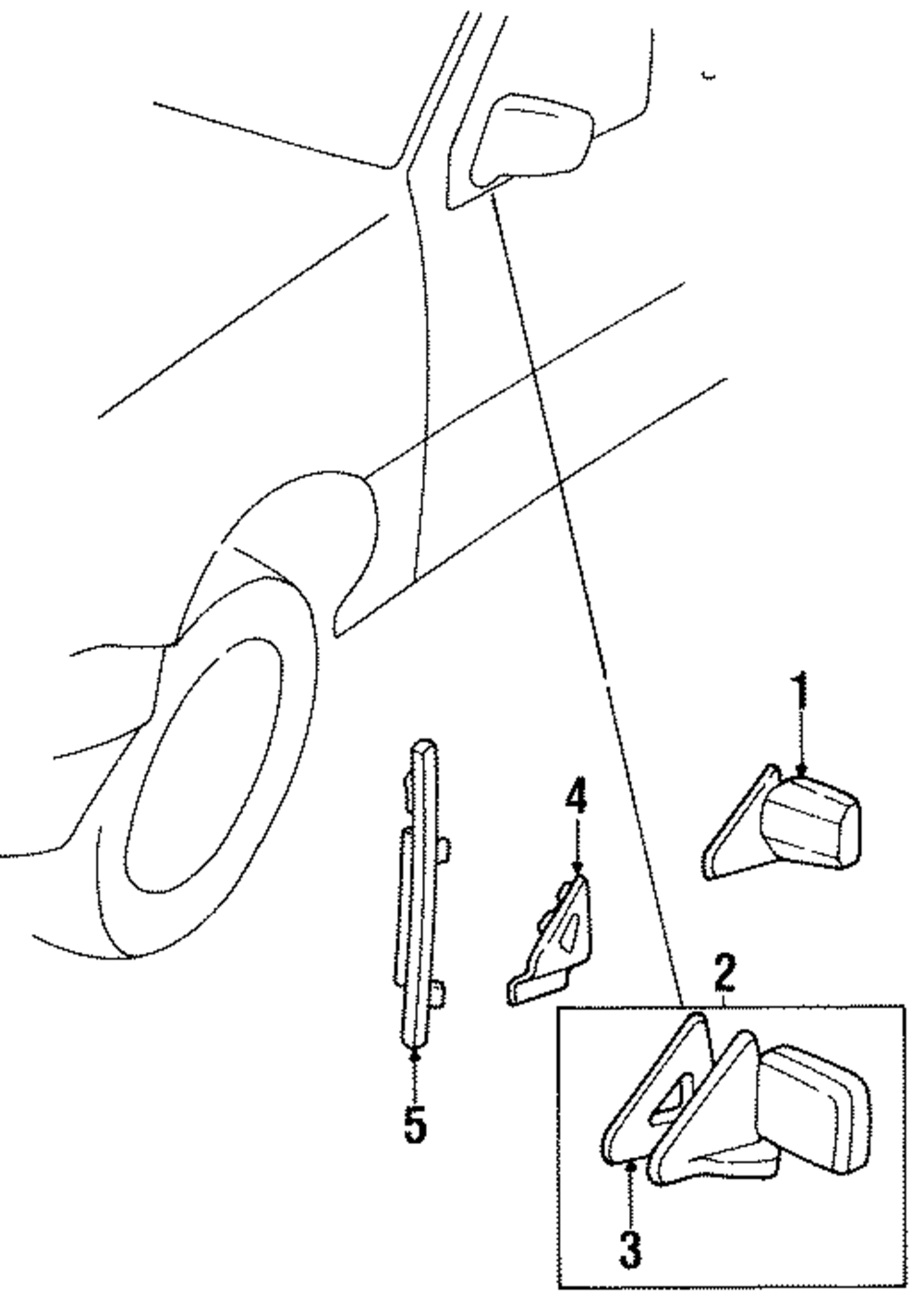 1
4
2
5
3