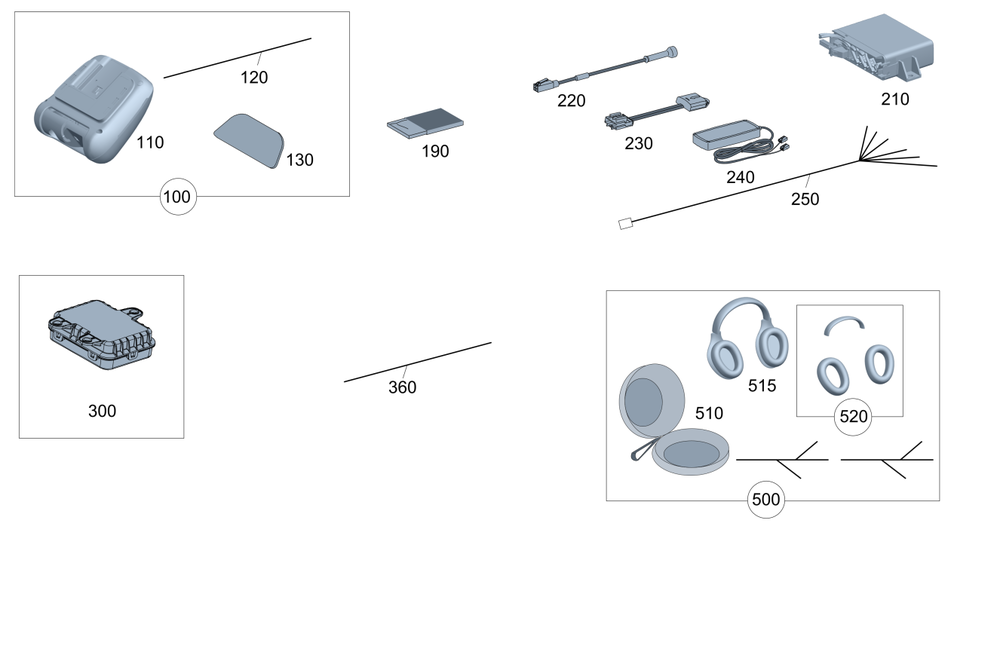 120
110
130
100
190
220
230
240
210
250
300
360
515
510
520
500