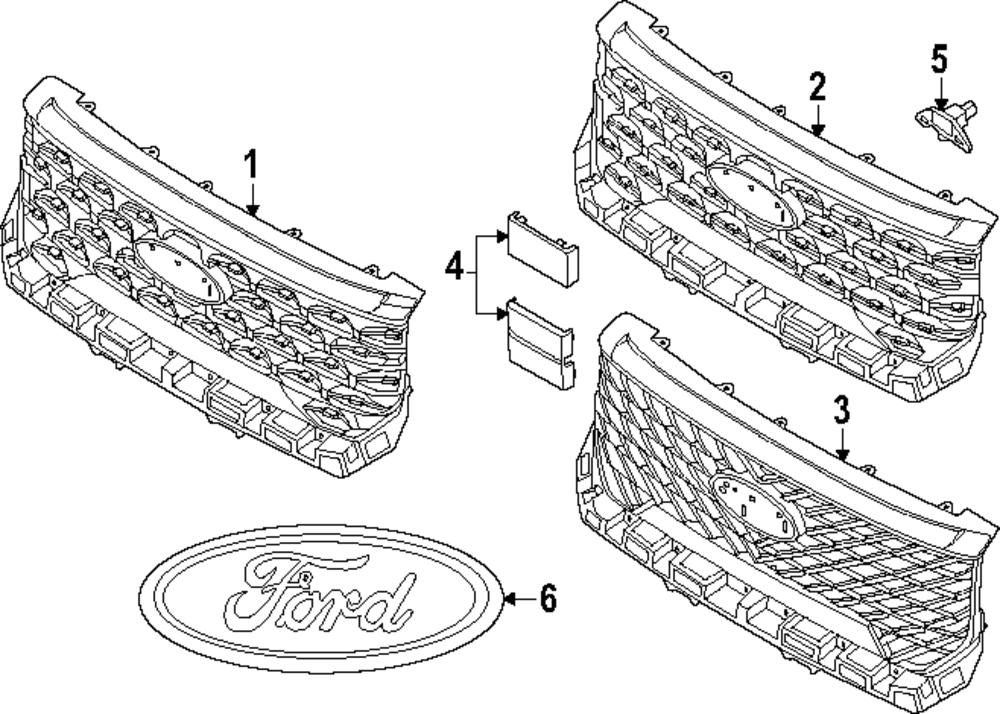 1
2
5
4
3
Ford
6