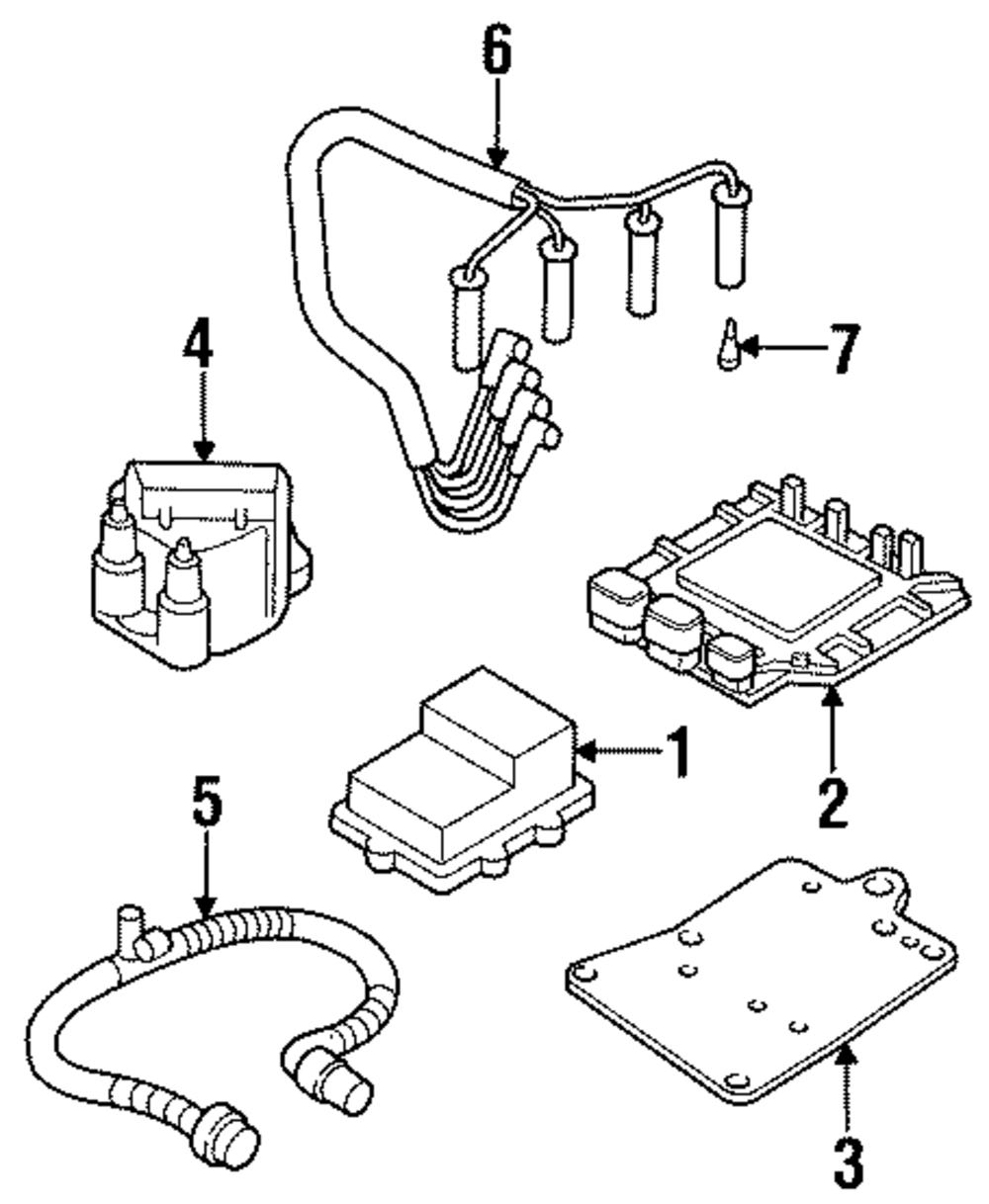 6
4
7
1
2
5
3