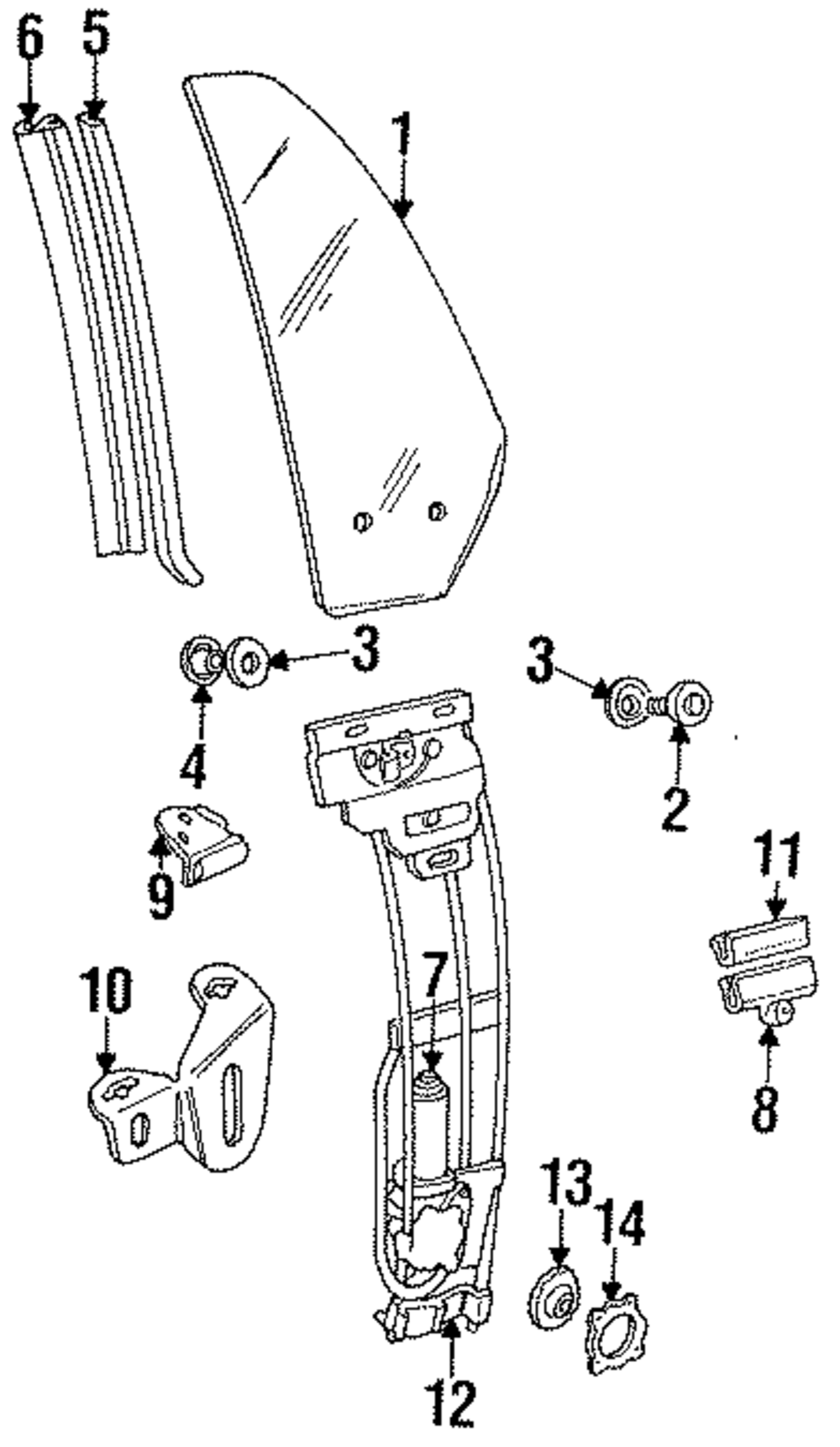 6
5
1
3
3
4
2
9
11
10
7
8
13
14
12