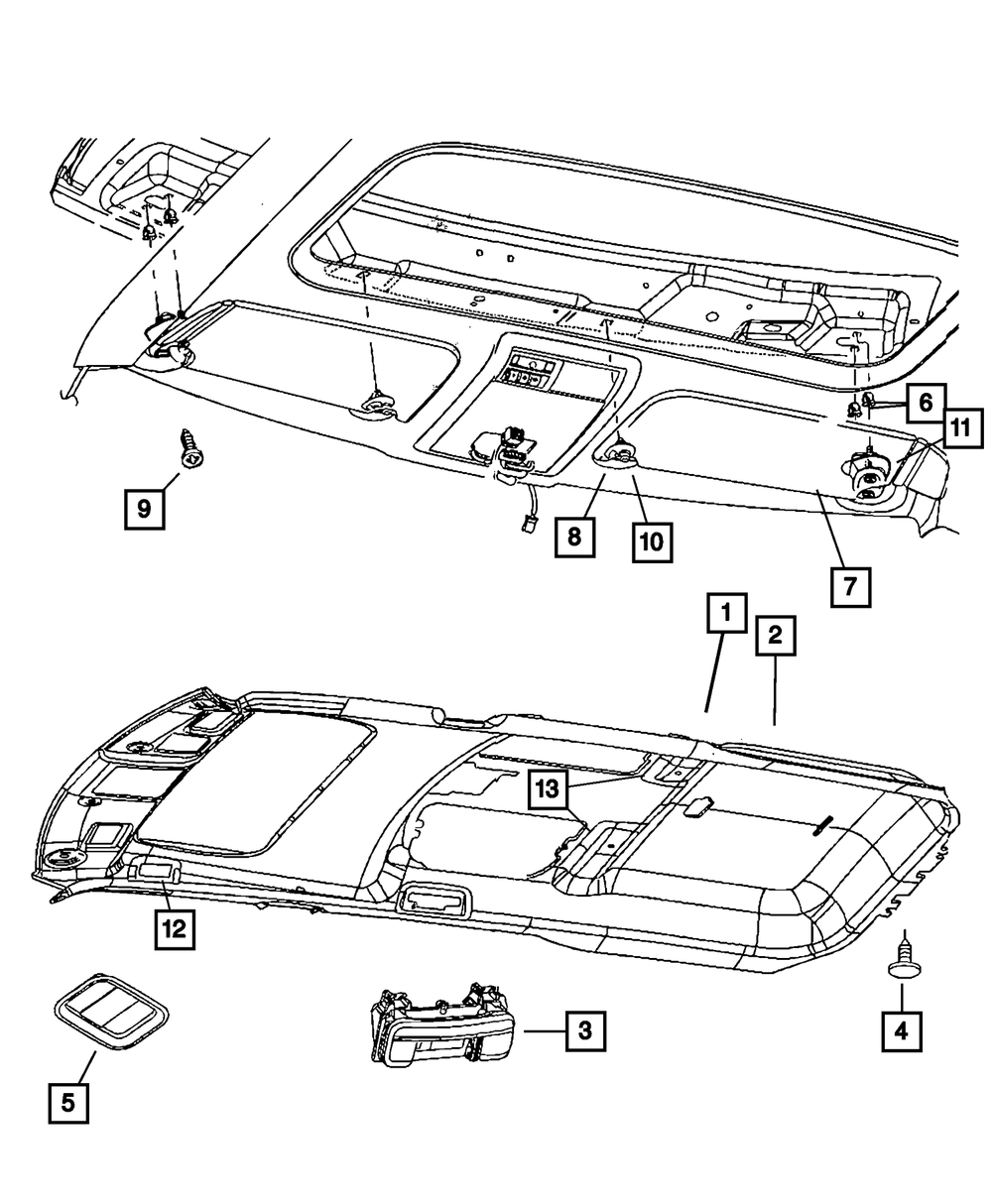 6
11
9
8
10
7
1
2
13
12
3
4
5