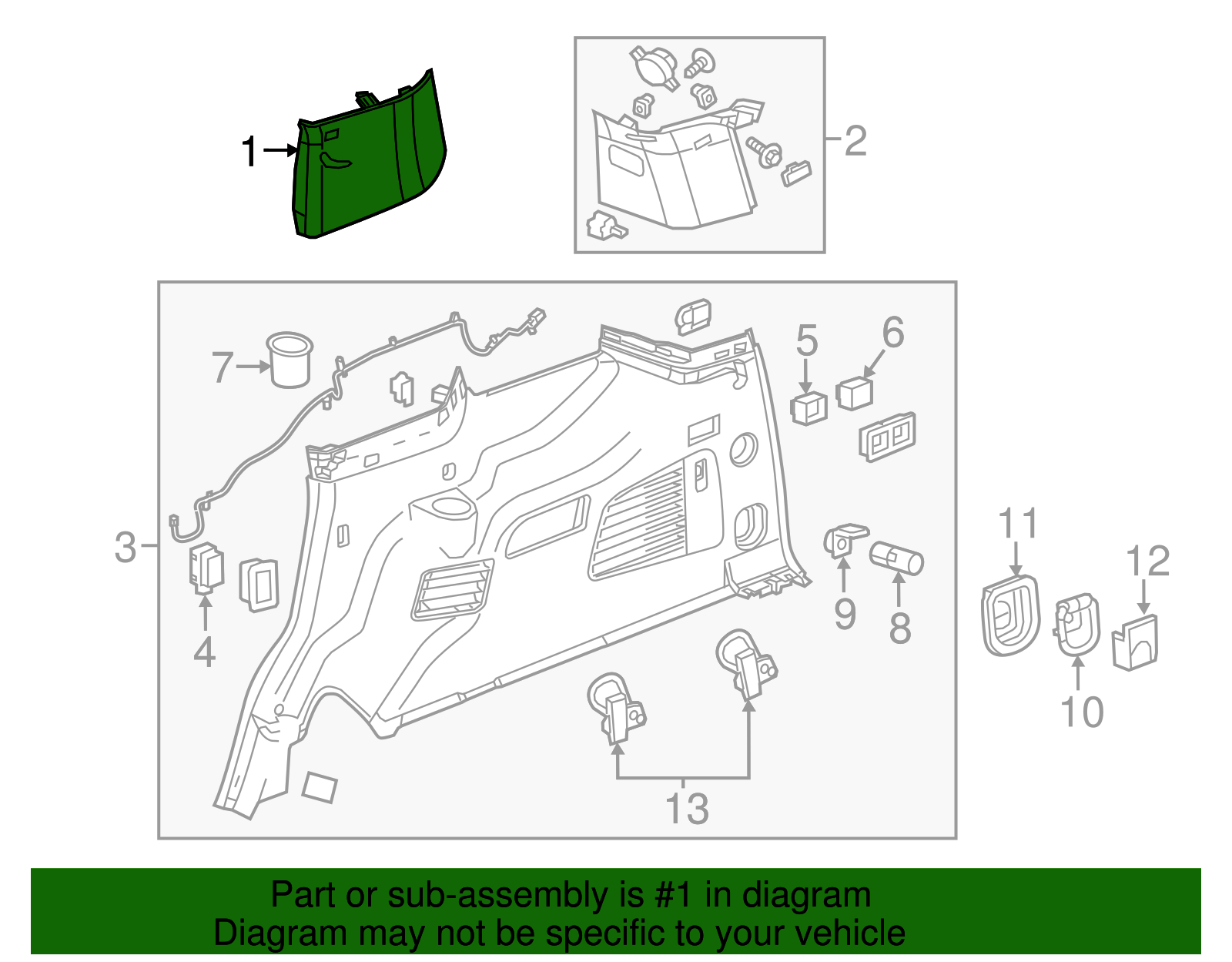 1
2
3
7
5
6
4
9
8
11
12
10
13

Part or sub-assembly is #1 in diagram
Diagram may not be specific to your vehicle