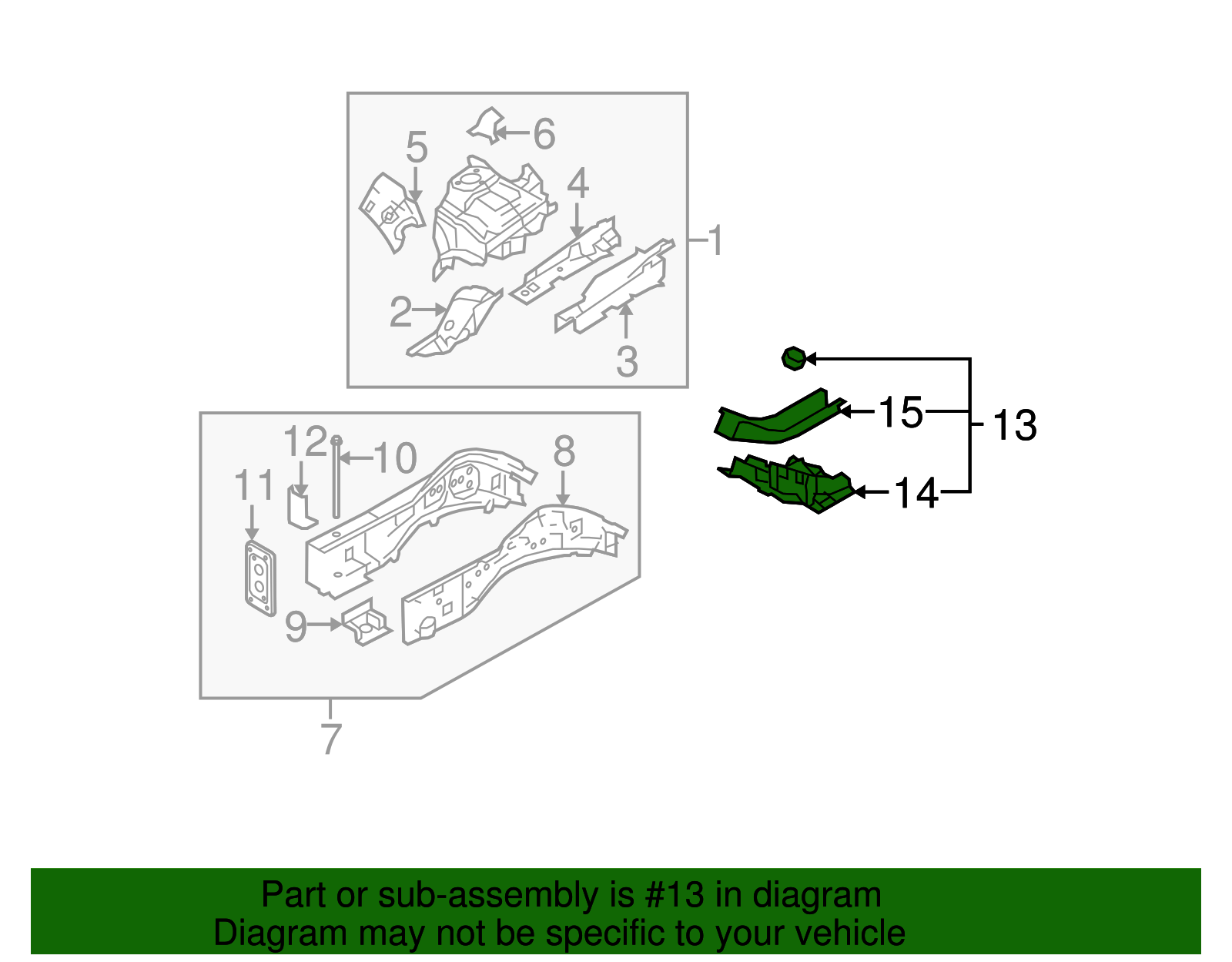 6
5
4
1
2
3
15
13
14
12
10
8
11
9
7

Part or sub-assembly is #13 in diagram
Diagram may not be specific to your vehicle