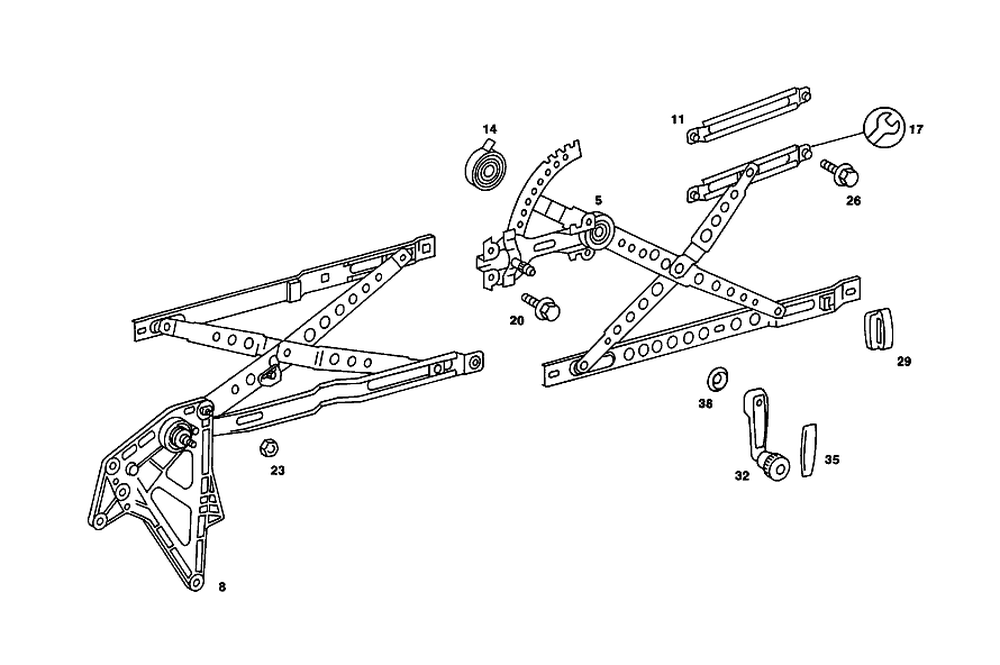 14
11
17
5
26
20
29
38
23
32
35
8