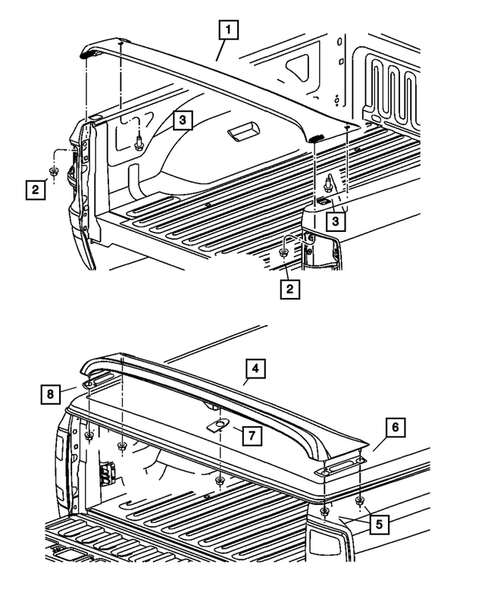 1
3
2
3
2
4
8
7
6
5