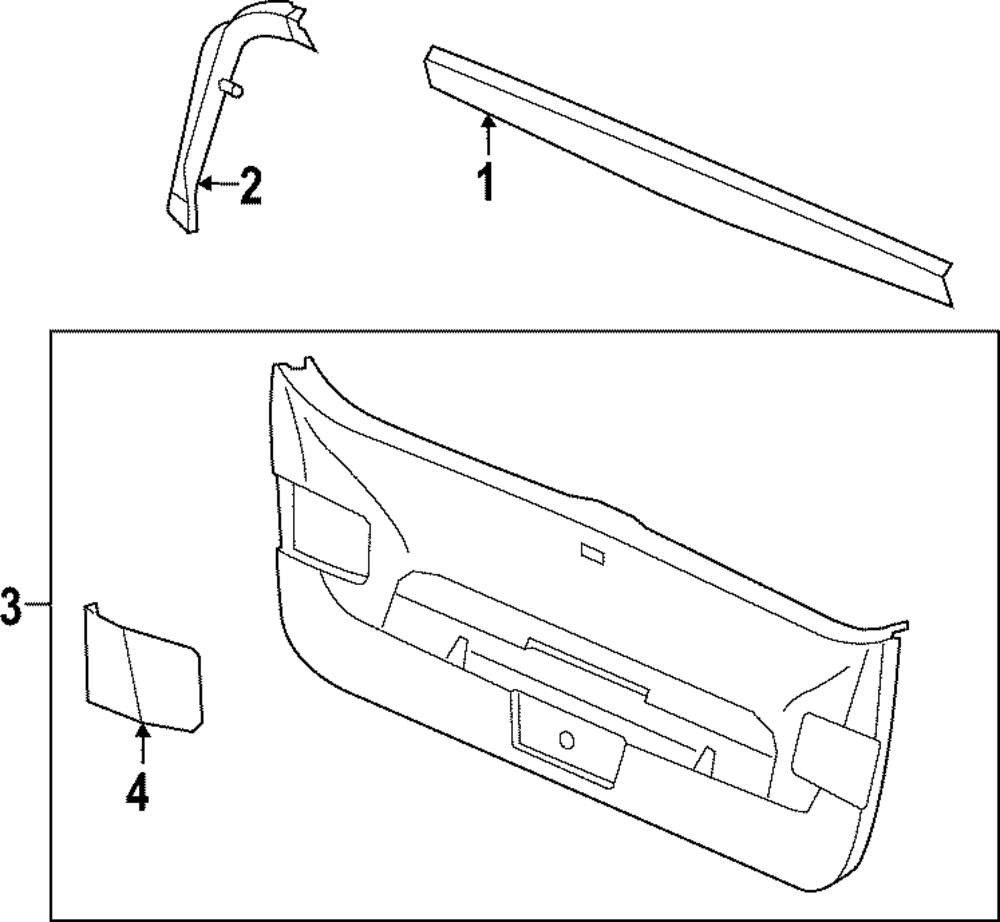 2
1
3
4