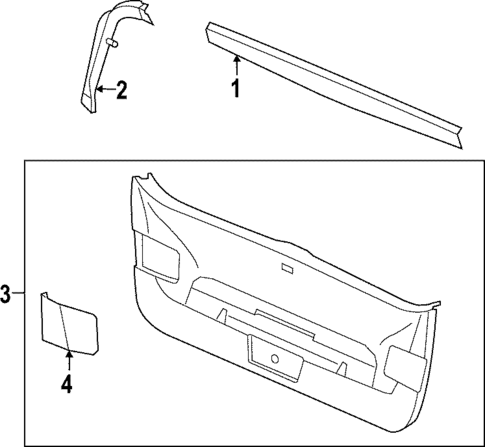 2
1
3
4