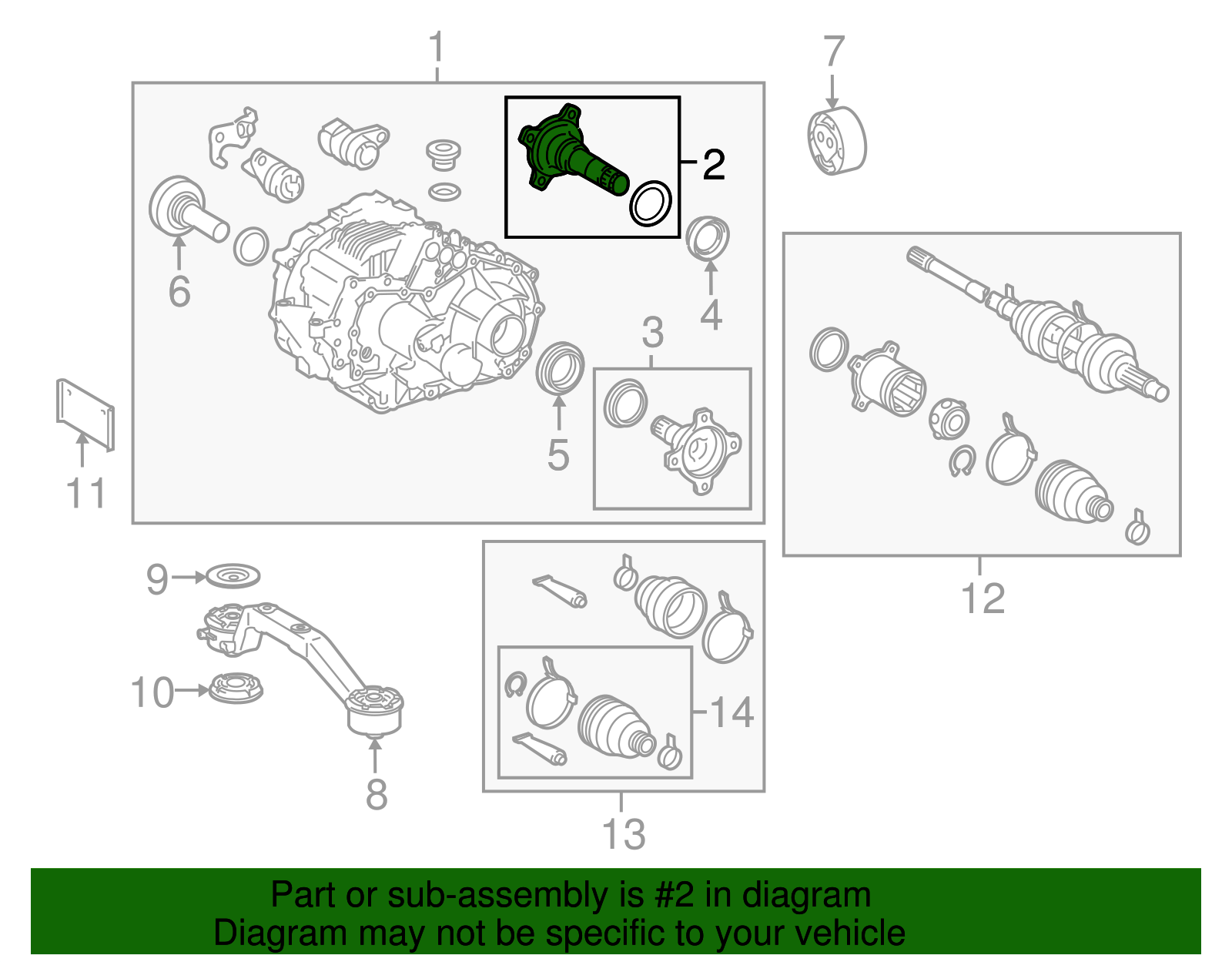 1
7
2
6
4
3
5
11
12
9
10
8
14
13
Part or sub-assembly is #2 in diagram
Diagram may not be specific to your vehicle