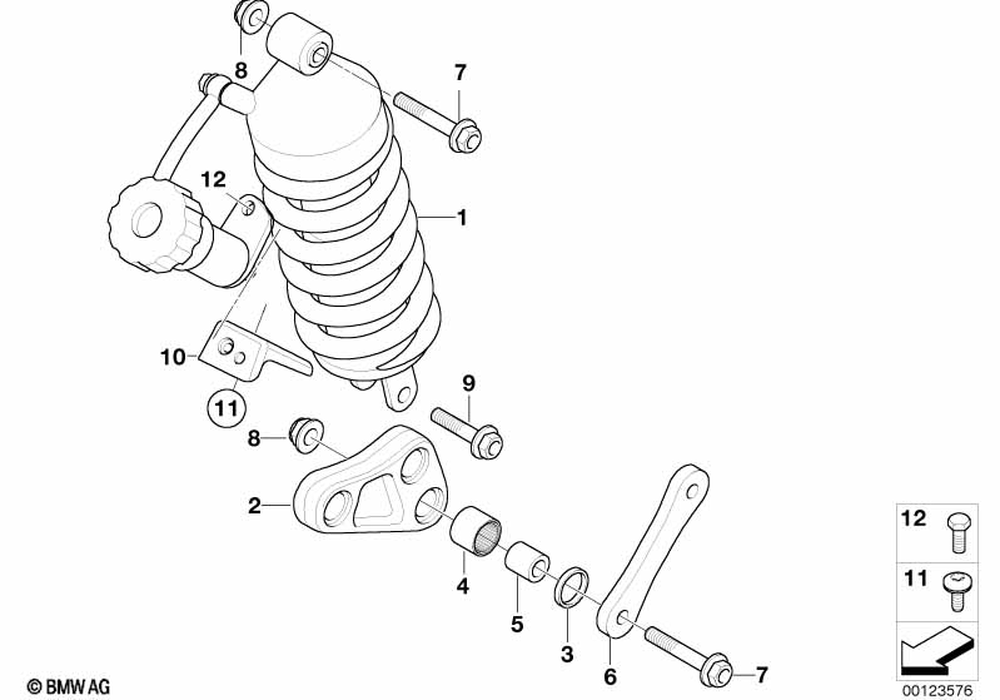 8
7
12
1
10
11
9
8
2
4
5
3
6
7
12
11
© BMW AG
00123576