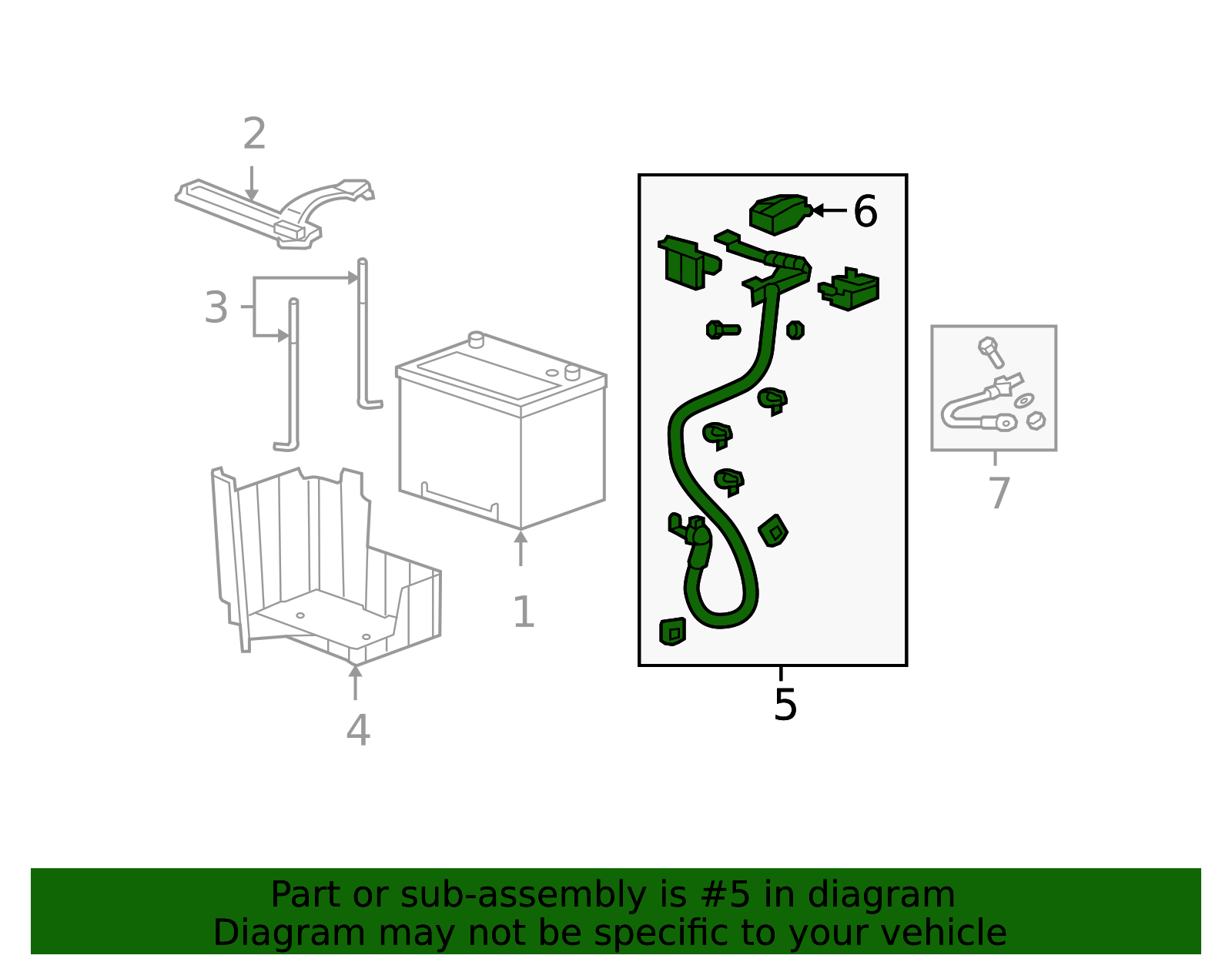 2
3
1
4
6
5
7

Part or sub-assembly is #5 in diagram
Diagram may not be specific to your vehicle