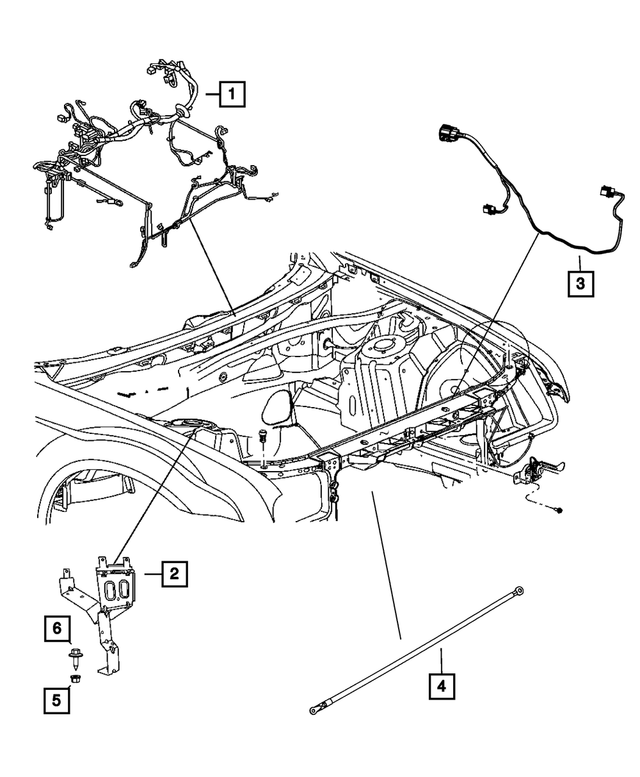 1
3
2
6
5
4