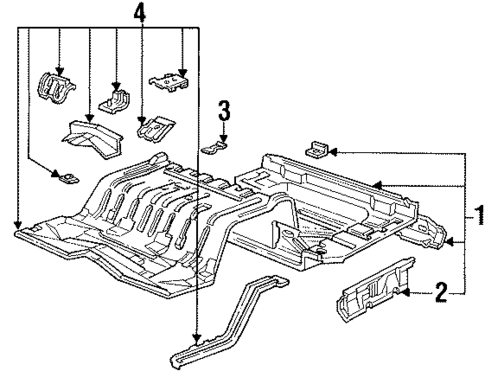 4
3
1
2