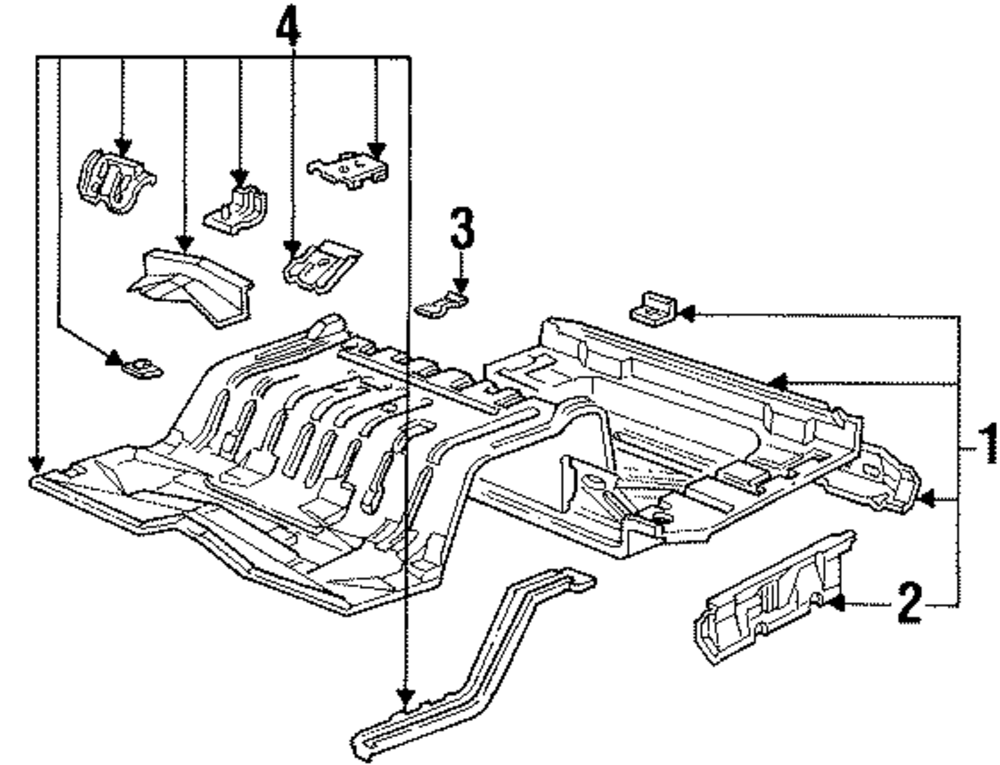 4
3
1
2