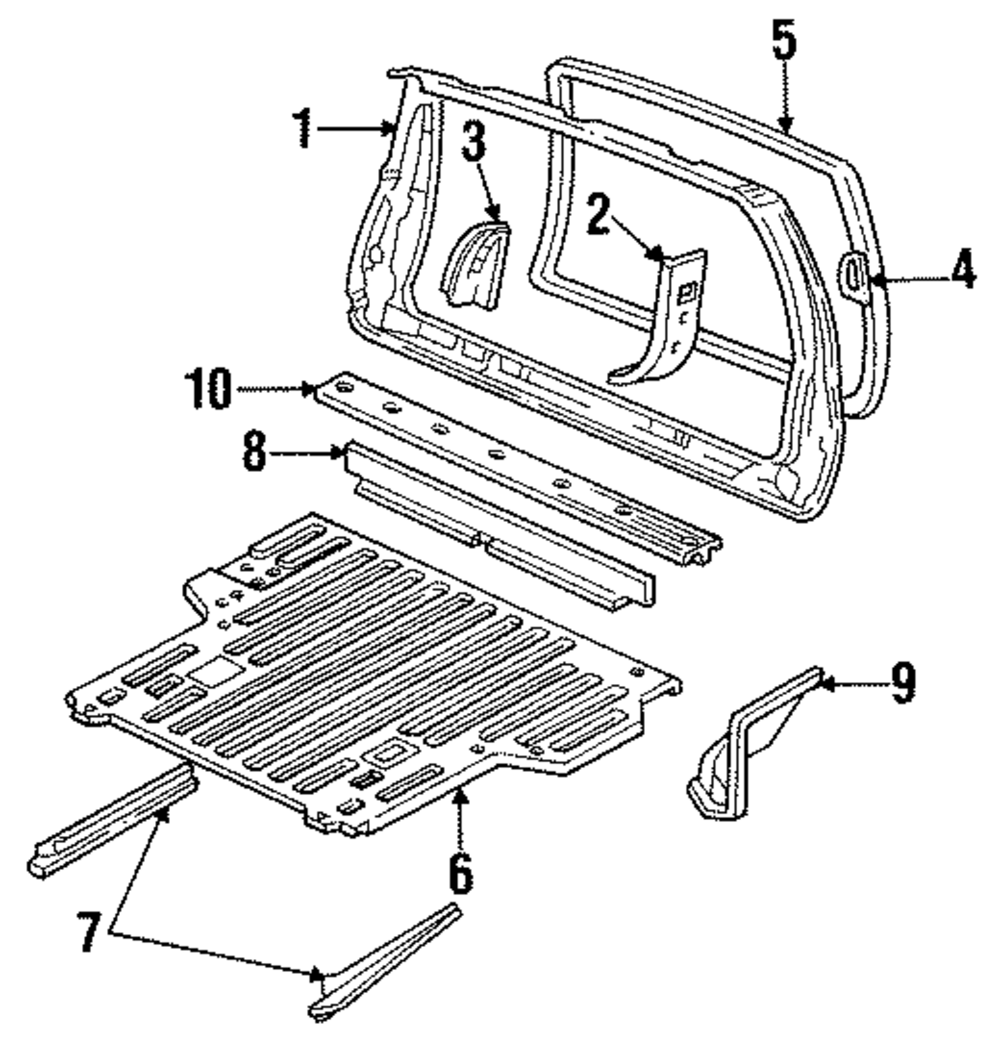 5
1
3
2
4
10
8
9
6
7