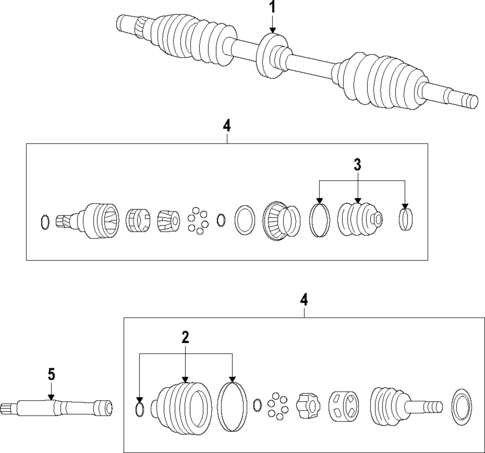 1

4

3

4

2

5