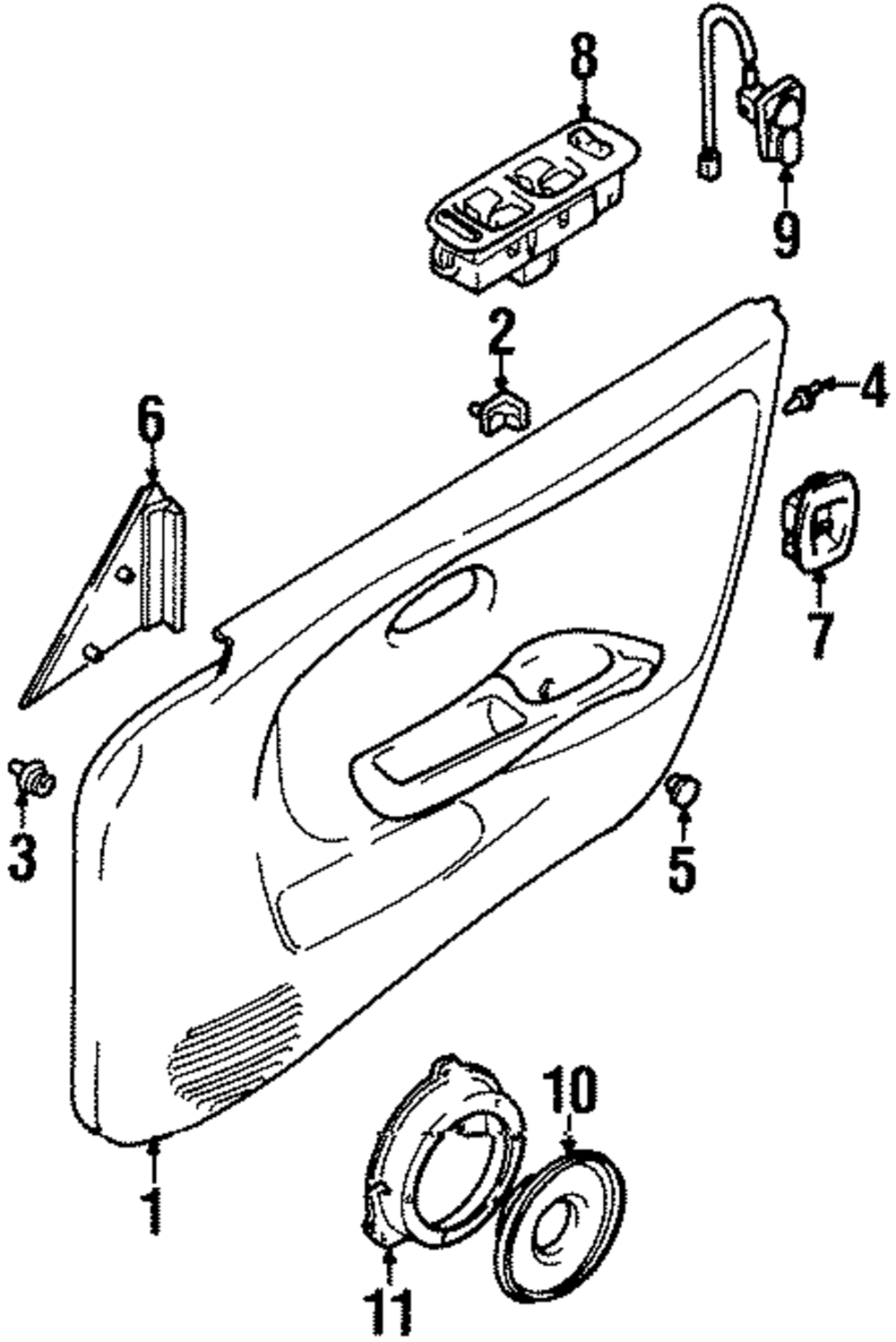 8
9
2
4
6
7
3
5
10
1
11