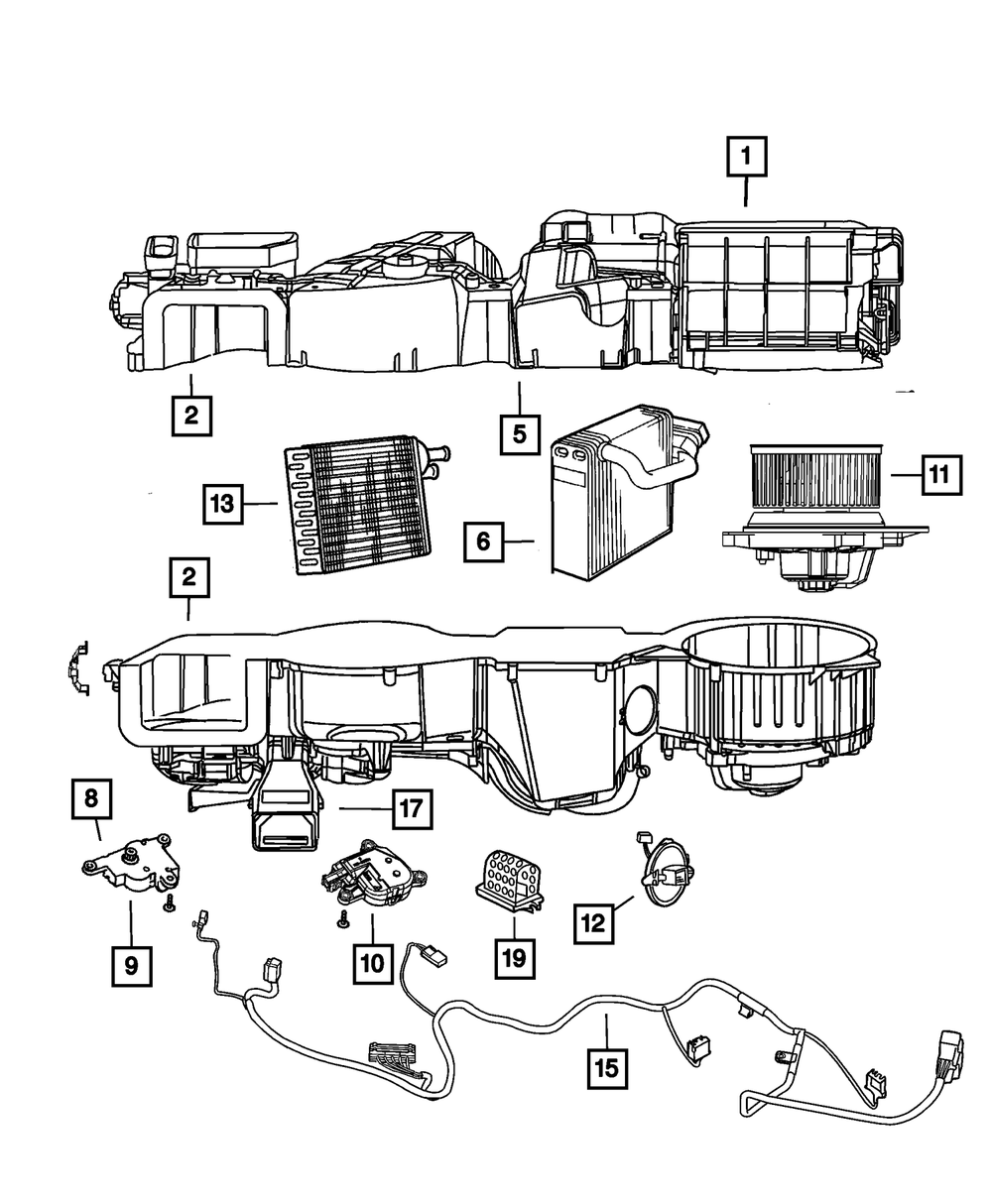 1
2
5
13
6
11
2
8
17
9
10
19
12
15