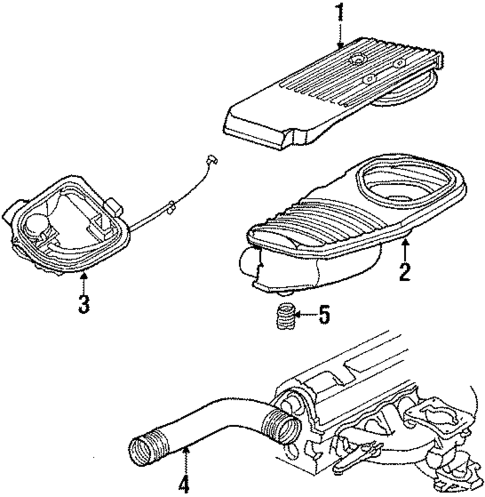 1
3
2
5
4