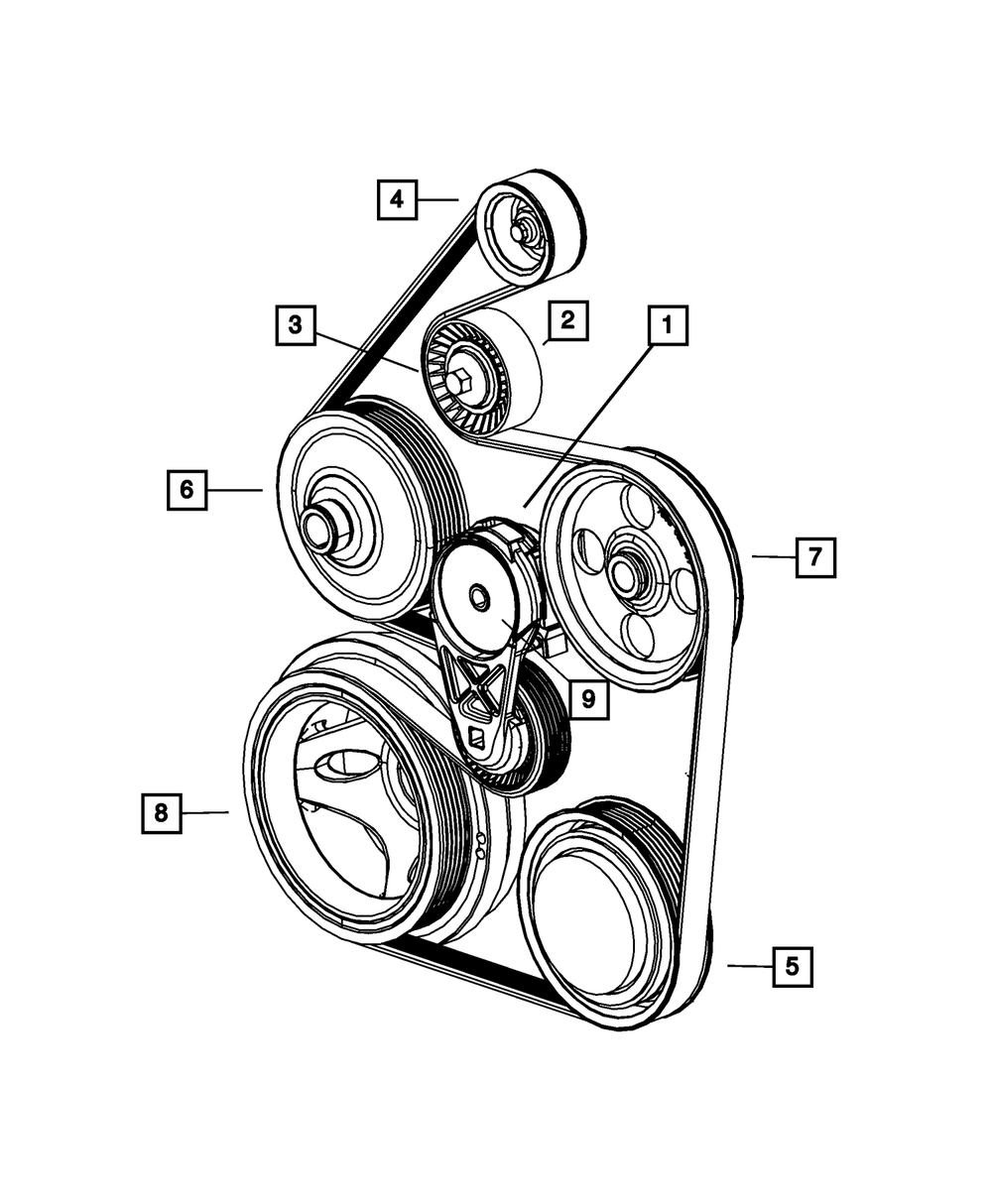 4
3
2
1
6
7
9
8
5