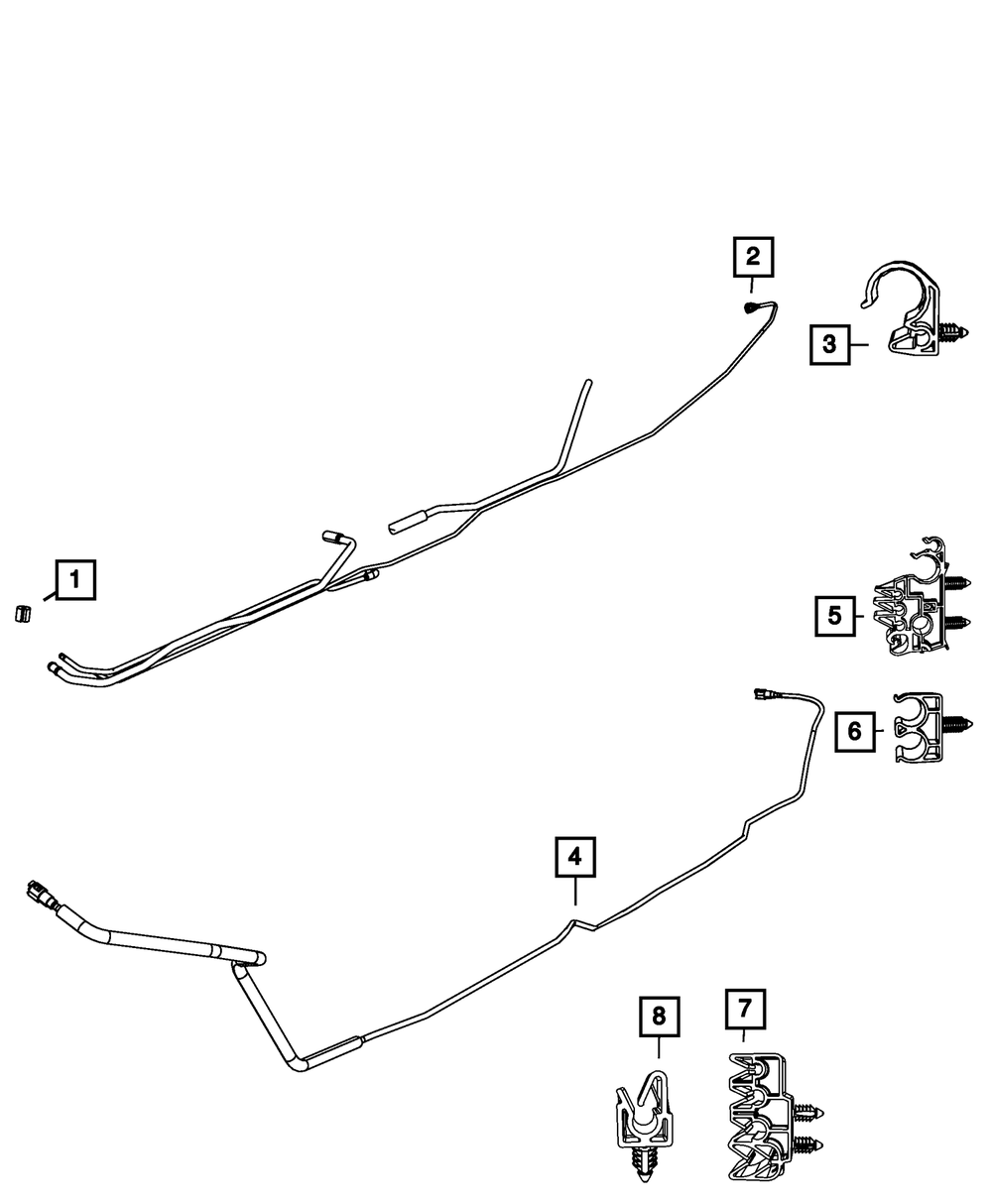 2
3
1
5
6
4
8
7